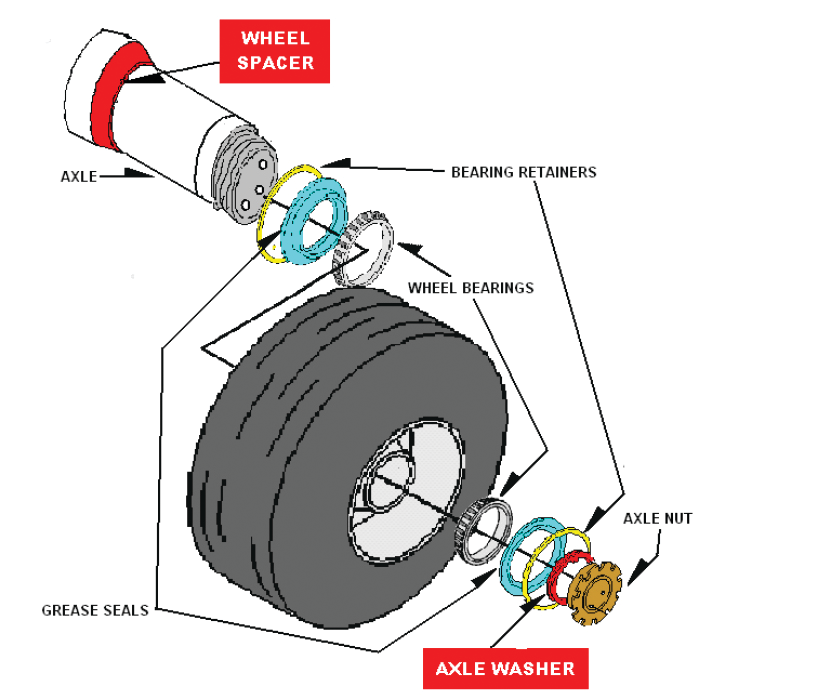 WHEEL SPACER

AXLE

BEARING RETAINERS

WHEEL BEARINGS

AXLE NUT

GREASE SEALS

AXLE WASHER