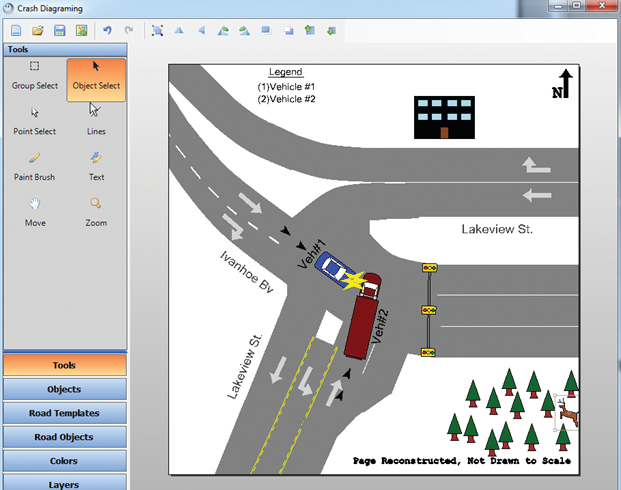 Crash Diagraming

Tools

Group Select
Object Select
Point Select
Lines
Paint Brush
Text
Move
Zoom

Tools
Objects
Road Templates
Road Objects
Colors
Layers

Legend
(1)Vehicle #1
(2)Vehicle #2

N

Lakeview St.

Ivanhoe Bv

Veh#1

Veh#2

Lakeview St.

Page Reconstructed, Not Drawn to Scale