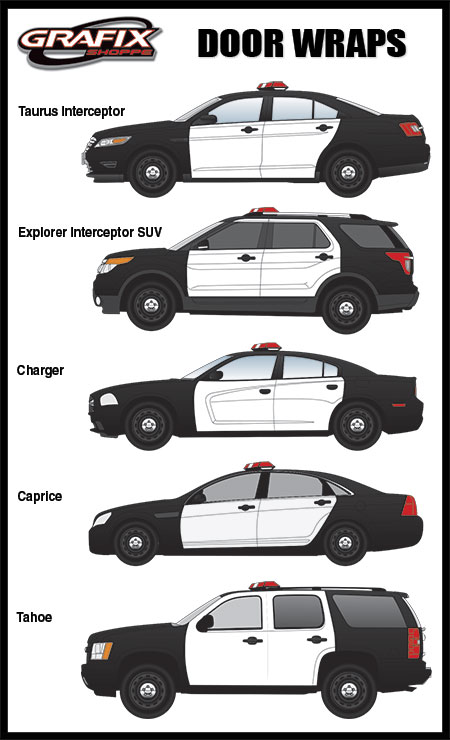 GRAFIX SHOPPE

DOOR WRAPS

Taurus Interceptor

Explorer Interceptor SUV

Charger

Caprice

Tahoe