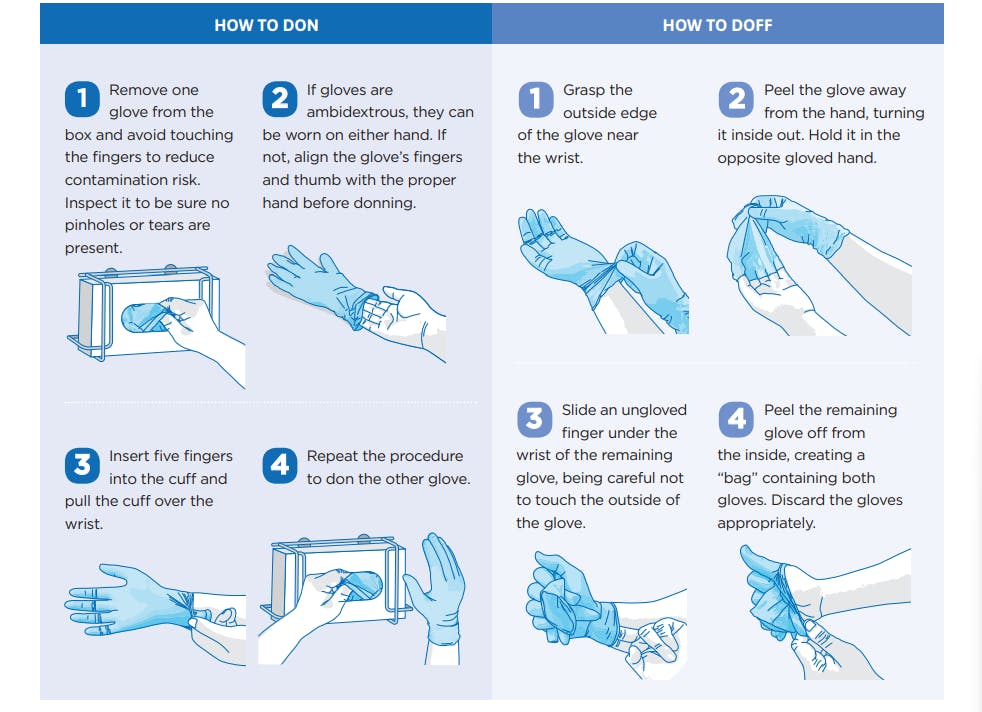 HOW TO DON

1 Remove one glove from the box and avoid touching the fingers to reduce contamination risk. Inspect it to be sure no pinholes or tears are present.

2 If gloves are ambidextrous, they can be worn on either hand. If not, align the glove's fingers and thumb with the proper hand before donning.

3 Insert five fingers into the cuff and pull the cuff over the wrist.

4 Repeat the procedure to don the other glove.

HOW TO DOFF

1 Grasp the outside edge of the glove near the wrist.

2 Peel the glove away from the hand, turning it inside out. Hold it in the opposite gloved hand.

3 Slide an ungloved finger under the wrist of the remaining glove, being careful not to touch the outside of the glove.

4 Peel the remaining glove off from the inside, creating a "bag" containing both gloves. Discard the gloves appropriately.