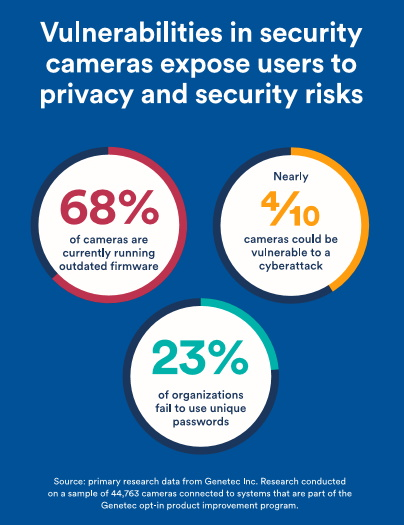 Vulnerabilities in security cameras expose users to privacy and security risks

68%
of cameras are currently running outdated firmware

Nearly
4/10
cameras could be vulnerable to a cyberattack

23%
of organizations fail to use unique passwords

Source: primary research data from Genetec Inc. Research conducted on a sample of 44,763 cameras connected to systems that are part of the Genetec opt-in product improvement program.