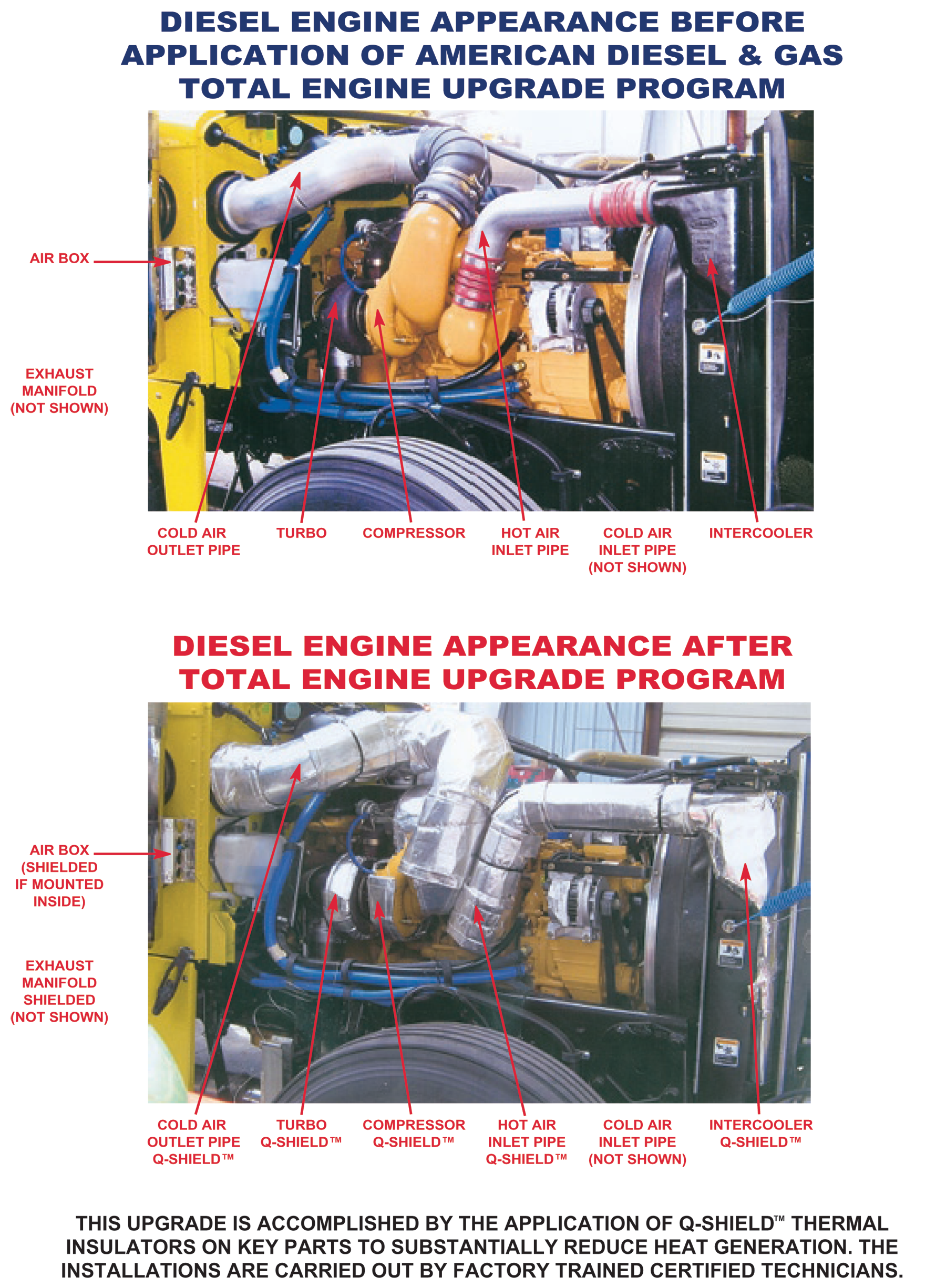 DIESEL ENGINE APPEARANCE BEFORE APPLICATION OF AMERICAN DIESEL & GAS TOTAL ENGINE UPGRADE PROGRAM

AIR BOX

EXHAUST MANIFOLD (NOT SHOWN)

COLD AIR OUTLET PIPE

TURBO

COMPRESSOR

HOT AIR INLET PIPE

COLD AIR INLET PIPE (NOT SHOWN)

INTERCOOLER

DIESEL ENGINE APPEARANCE AFTER TOTAL ENGINE UPGRADE PROGRAM

AIR BOX (SHIELDED IF MOUNTED INSIDE)

EXHAUST MANIFOLD SHIELDED (NOT SHOWN)

COLD AIR OUTLET PIPE Q-SHIELD™

TURBO Q-SHIELD™

COMPRESSOR Q-SHIELD™

HOT AIR INLET PIPE Q-SHIELD™

COLD AIR INLET PIPE (NOT SHOWN)

INTERCOOLER Q-SHIELD™

THIS UPGRADE IS ACCOMPLISHED BY THE APPLICATION OF Q-SHIELD™ THERMAL INSULATORS ON KEY PARTS TO SUBSTANTIALLY REDUCE HEAT GENERATION. THE INSTALLATIONS ARE CARRIED OUT BY FACTORY TRAINED CERTIFIED TECHNICIANS.