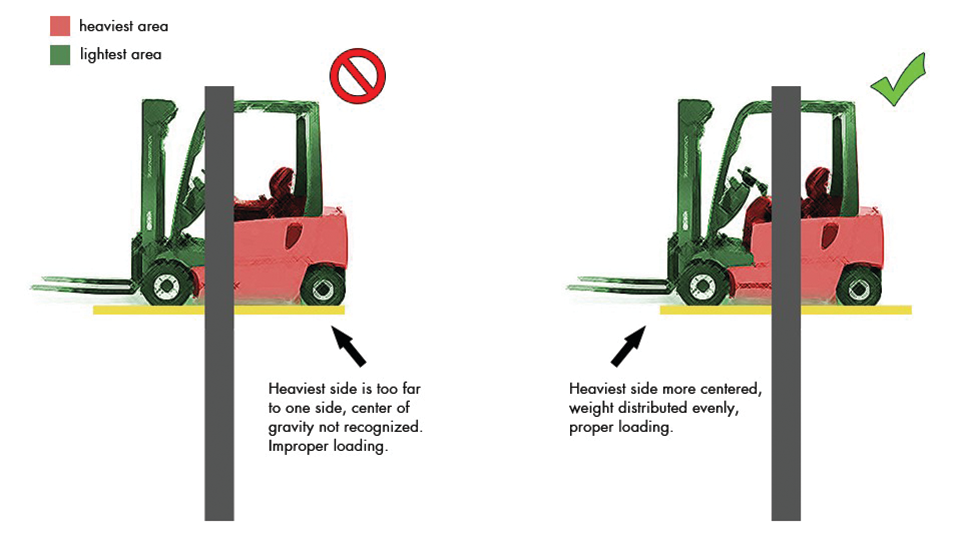 heaviest area
lightest area

Heaviest side is too far to one side, center of gravity not recognized. Improper loading.

Heaviest side more centered, weight distributed evenly, proper loading.