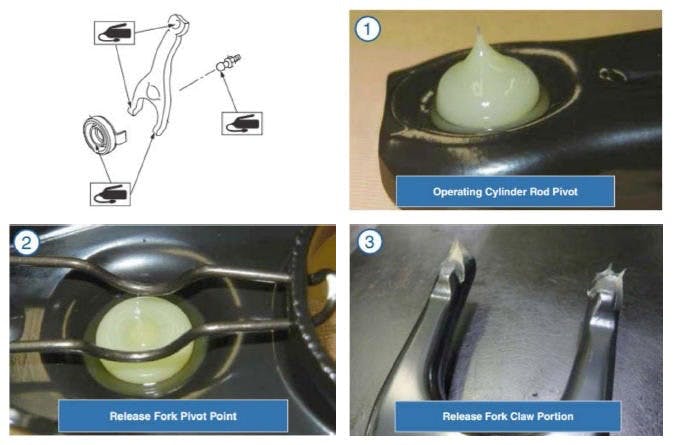 1

Operating Cylinder Rod Pivot

2

Release Fork Pivot Point

3

Release Fork Claw Portion