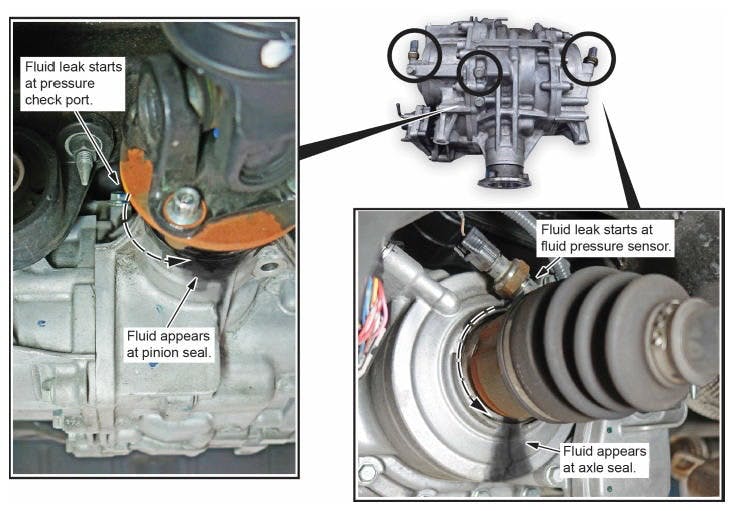 Fluid leak starts at pressure check port.

Fluid appears at pinion seal.

Fluid leak starts at fluid pressure sensor.

Fluid appears at axle seal.