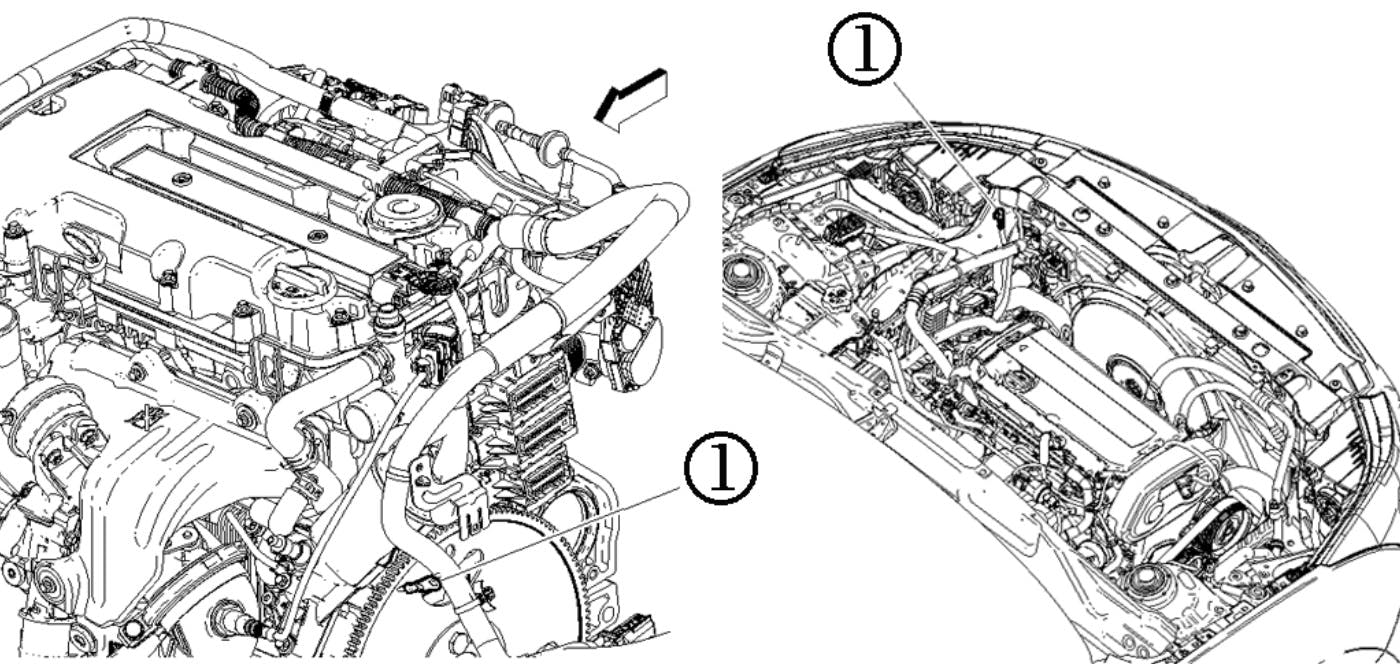 ①

①