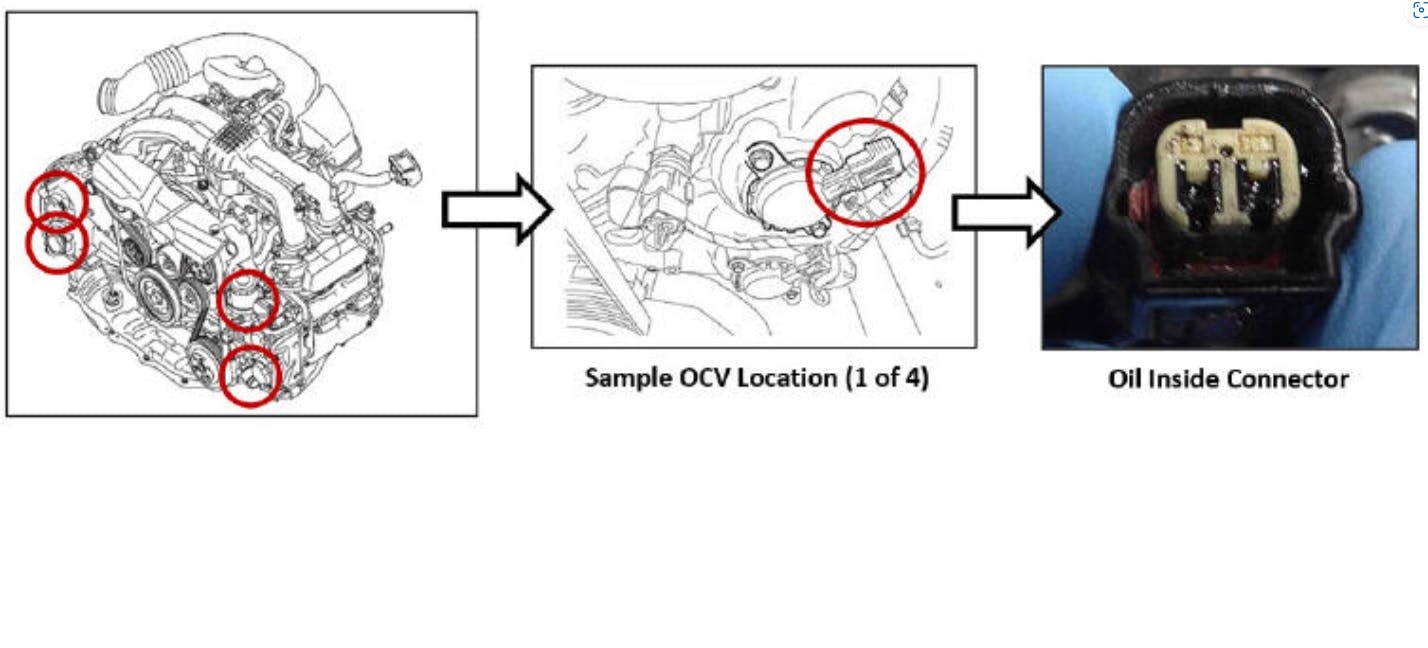 Sample OCV Location (1 of 4)

Oil Inside Connector