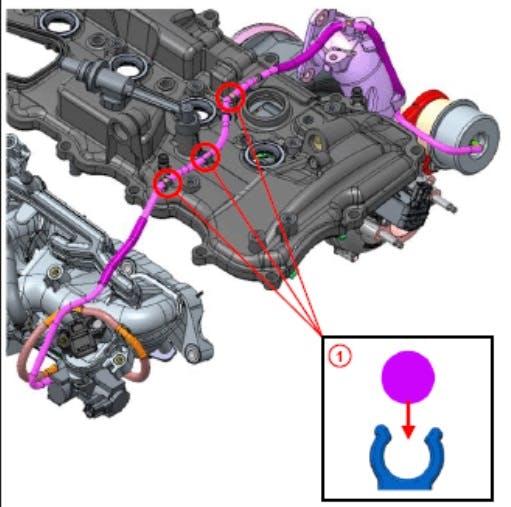 1