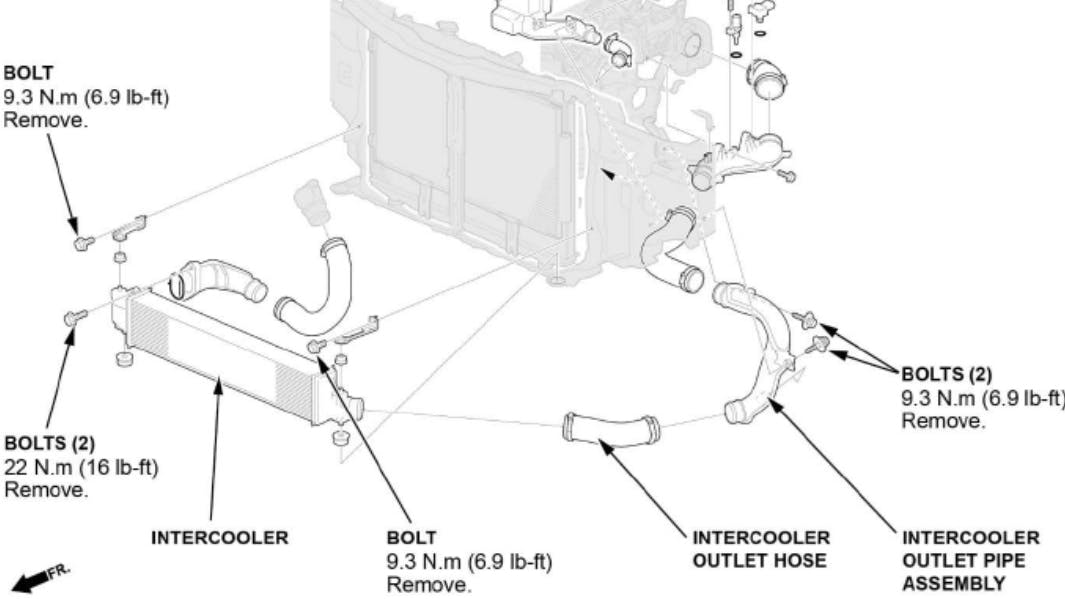 BOLT
9.3 N.m (6.9 lb-ft)
Remove.

BOLTS (2)
9.3 N.m (6.9 lb-ft)
Remove.

BOLTS (2)
22 N.m (16 lb-ft)
Remove.

INTERCOOLER

BOLT
9.3 N.m (6.9 lb-ft)
Remove.

INTERCOOLER
OUTLET HOSE

INTERCOOLER
OUTLET PIPE
ASSEMBLY

FR.