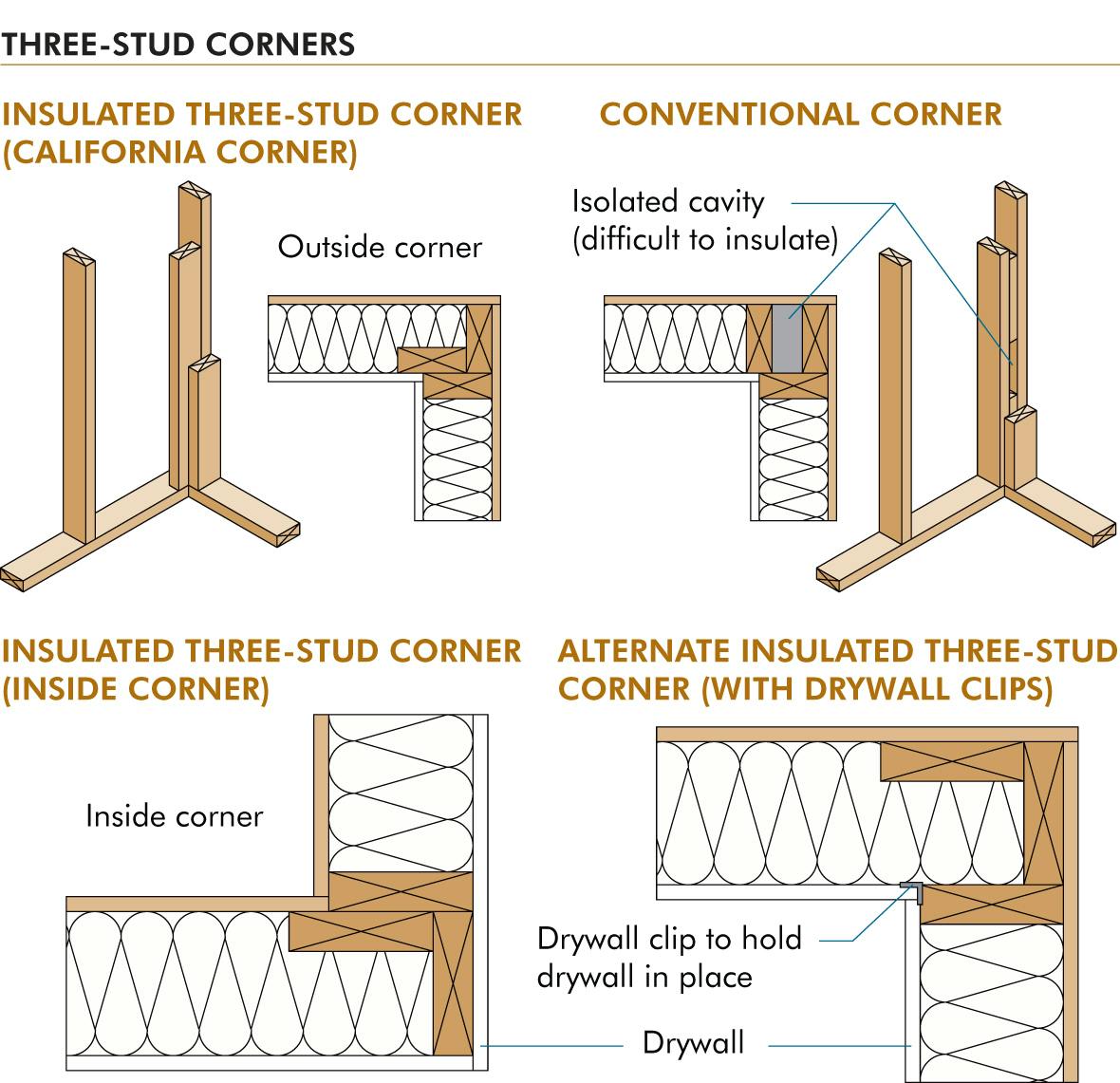 THREE-STUD CORNERS

INSULATED THREE-STUD CORNER (CALIFORNIA CORNER)

Outside corner

CONVENTIONAL CORNER

Isolated cavity (difficult to insulate)

INSULATED THREE-STUD CORNER (INSIDE CORNER)

Inside corner

ALTERNATE INSULATED THREE-STUD CORNER (WITH DRYWALL CLIPS)

Drywall clip to hold drywall in place

Drywall