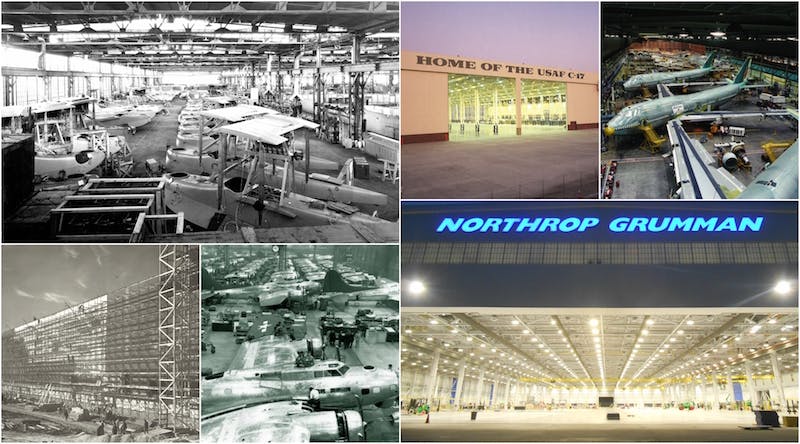 HOME OF THE USAF C-17

NORTHROP GRUMMAN