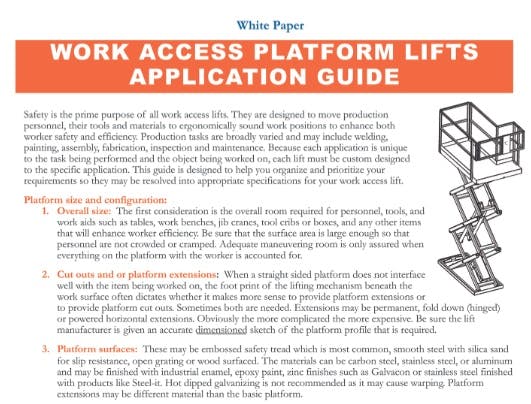 White Paper

WORK ACCESS PLATFORM LIFTS APPLICATION GUIDE

Safety is the prime purpose of all work access lifts. They are designed to move production personnel, their tools and materials to ergonomically sound work positions to enhance both worker safety and efficiency. Production tasks are broadly varied and may include welding, painting, assembly, fabrication, inspection and maintenance. Because each application is unique to the task being performed and the object being worked on, each lift must be custom designed to the specific application. This guide is designed to help you organize and prioritize your requirements so they may be resolved into appropriate specifications for your work access lift.

Platform size and configuration:

1. Overall size: The first consideration is the overall room required for personnel, tools, and work aids such as tables, work benches, jib cranes, tool cribs or boxes, and any other items that will enhance worker efficiency. Be sure that the surface area is large enough so that personnel are not crowded or cramped. Adequate maneuvering room is only assured when everything on the platform with the worker is accounted for.

2. Cut outs and or platform extensions: When a straight sided platform does not interface well with the item being worked on, the foot print of the lifting mechanism beneath the work surface often dictates whether it makes more sense to provide platform extensions or to provide platform cut outs. Sometimes both are needed. Extensions may be permanent, fold down (hinged) or powered horizontal extensions. Obviously the more complicated the more expensive. Be sure the lift manufacturer is given an accurate dimensioned sketch of the platform profile that is required.

3. Platform surfaces: These may be embossed safety tread which is most common, smooth steel with silica sand for slip resistance, open grating or wood surfaced. The materials can be carbon steel, stainless steel, or aluminum and may be finished with industrial enamel, epoxy paint, zinc finishes such as Galvacon or stainless steel finished with products like Steel-it. Hot dipped galvanizing is not recommended as it may cause warping. Platform extensions may be different material than the basic platform.