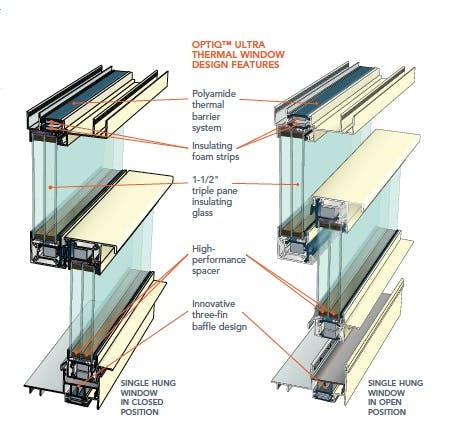 OPTIQ™ ULTRA THERMAL WINDOW DESIGN FEATURES

Polyamide thermal barrier system

Insulating foam strips

1-1/2" triple pane insulating glass

High-performance spacer

Innovative three-fin baffle design

SINGLE HUNG WINDOW IN CLOSED POSITION

SINGLE HUNG WINDOW IN OPEN POSITION