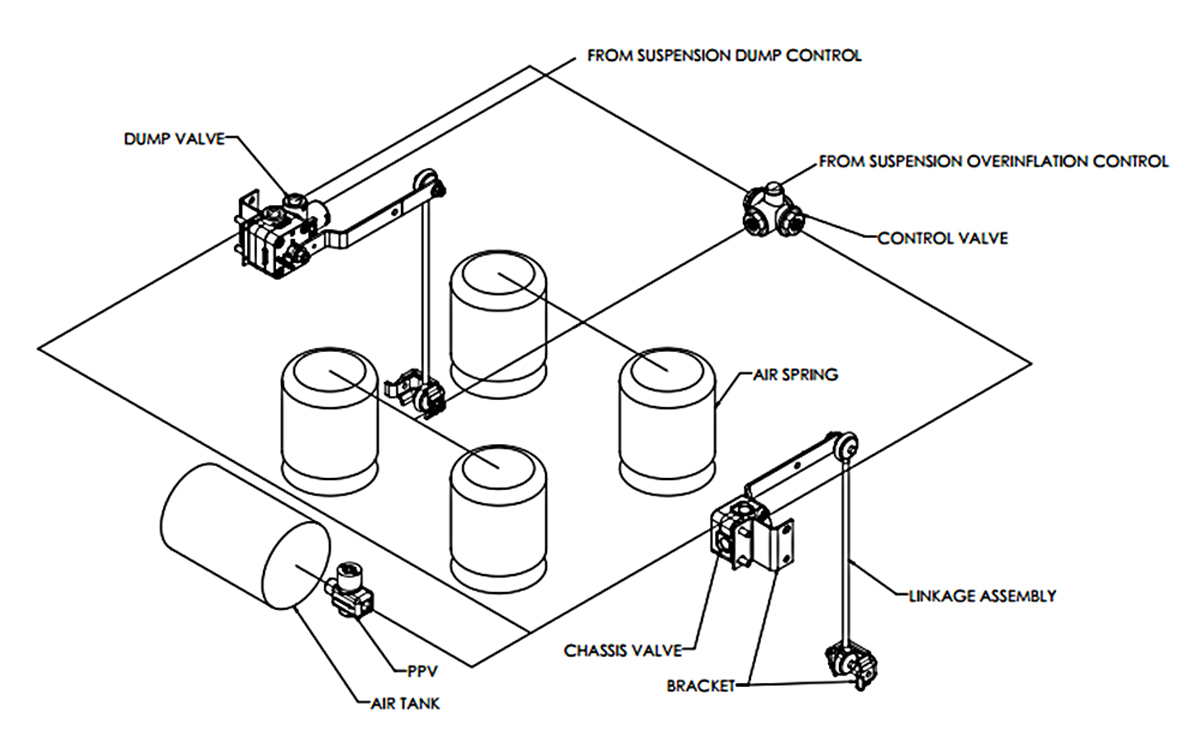 FROM SUSPENSION DUMP CONTROL
DUMP VALVE
FROM SUSPENSION OVERINFLATION CONTROL
CONTROL VALVE
AIR SPRING
LINKAGE ASSEMBLY
CHASSIS VALVE
BRACKET
PPV
AIR TANK