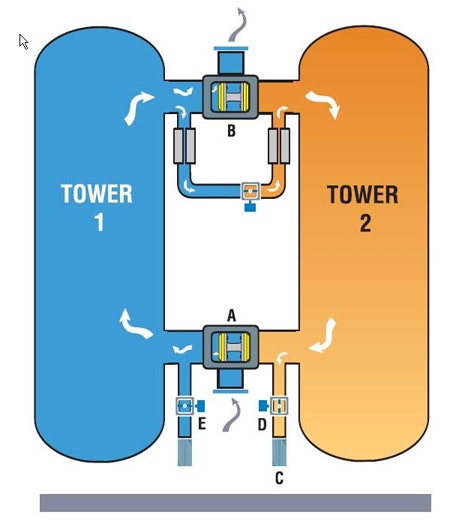 TOWER 1

B

TOWER 2

A

E

D

C