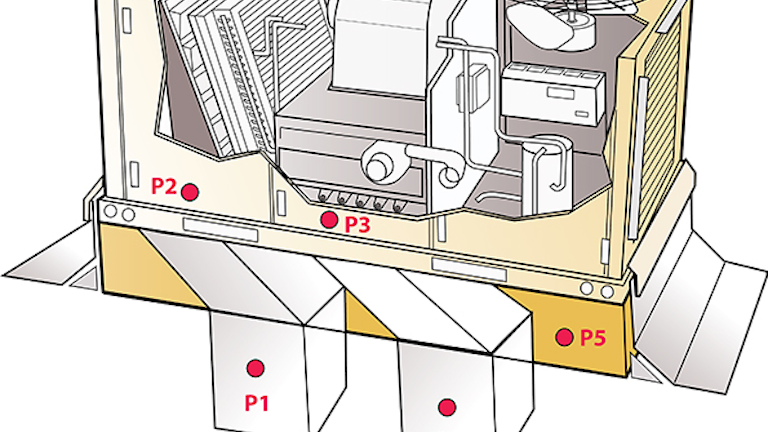 P2
P3
P5
P1