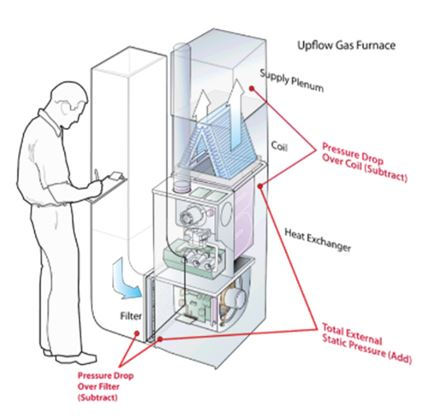 Upflow Gas Furnace

Supply Plenum

Coil

Pressure Drop Over Coil (Subtract)

Heat Exchanger

Filter

Total External Static Pressure (Add)

Pressure Drop Over Filter (Subtract)