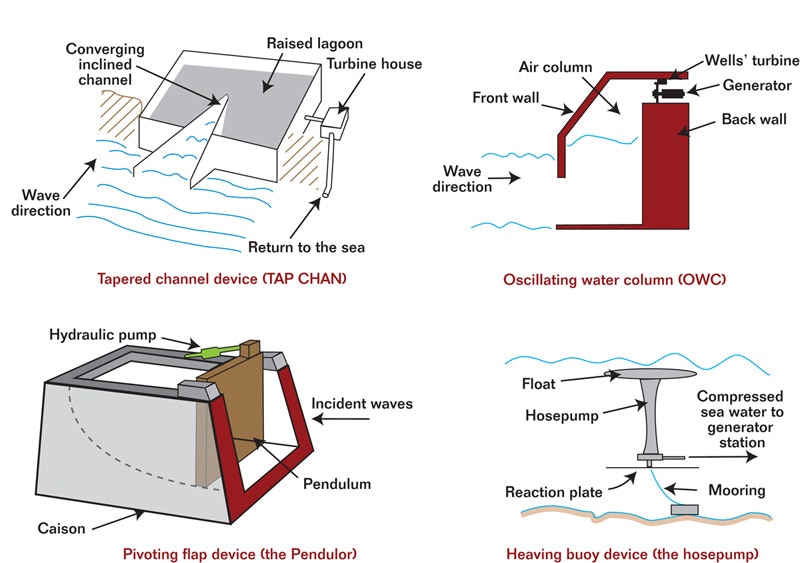 Converging inclined channel

Raised lagoon

Turbine house

Wave direction

Return to the sea

Tapered channel device (TAP CHAN)

Air column

Wells' turbine

Generator

Front wall

Back wall

Wave direction

Oscillating water column (OWC)

Hydraulic pump

Incident waves

Pendulum

Caison

Pivoting flap device (the Pendulor)

Float

Hosepump

Compressed sea water to generator station

Reaction plate

Mooring

Heaving buoy device (the hosepump)