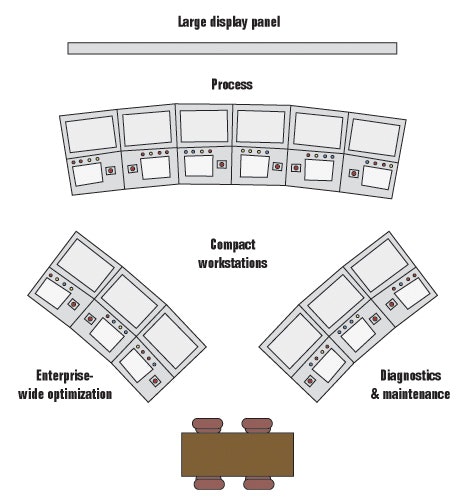 Large display panel

Process

Compact workstations

Enterprise-wide optimization

Diagnostics & maintenance