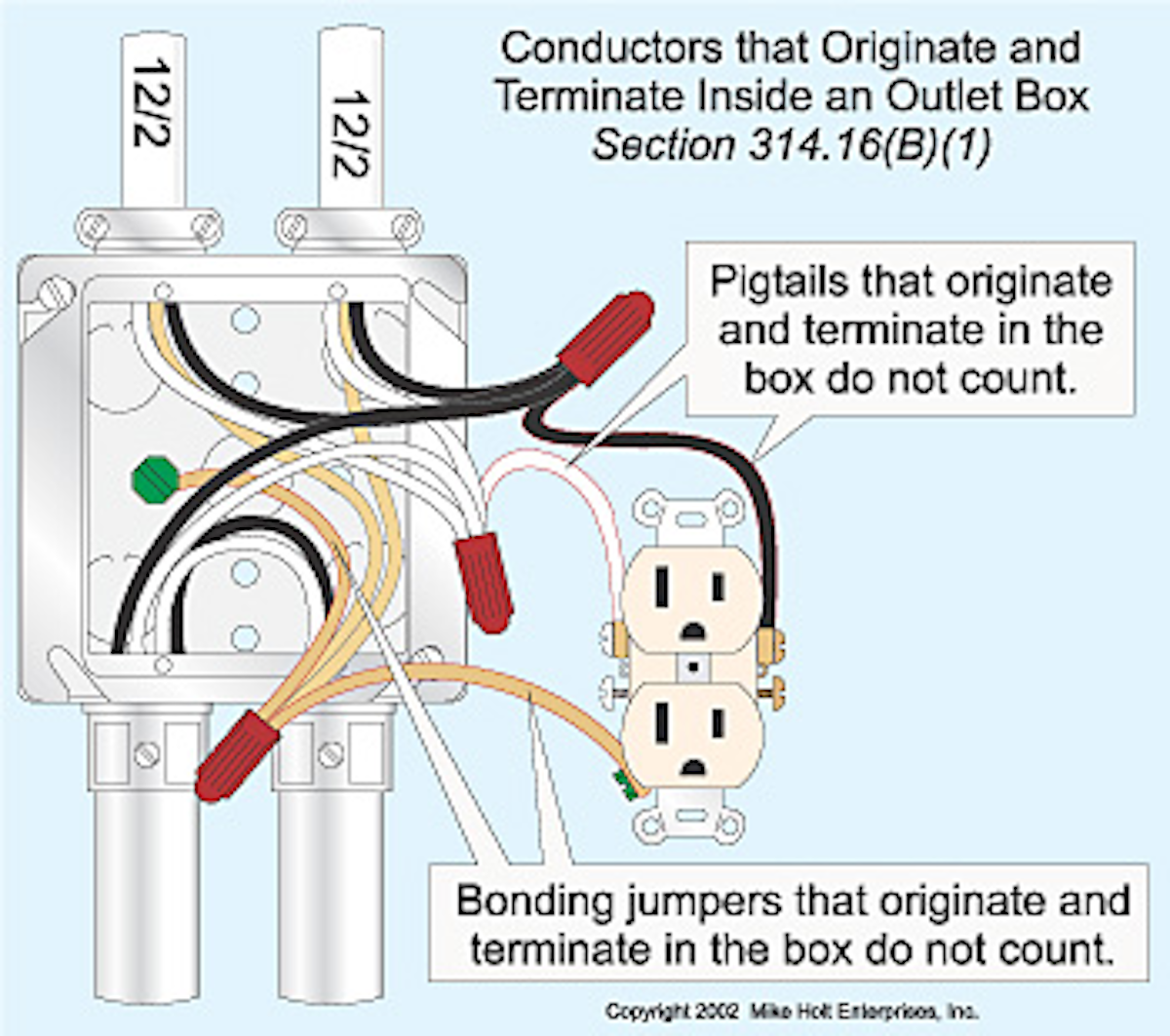 12/2

12/2

Conductors that Originate and Terminate Inside an Outlet Box
Section 314.16(B)(1)

Pigtails that originate and terminate in the box do not count.

Bonding jumpers that originate and terminate in the box do not count.

Copyright 2002 Mike Holt Enterprises, Inc.