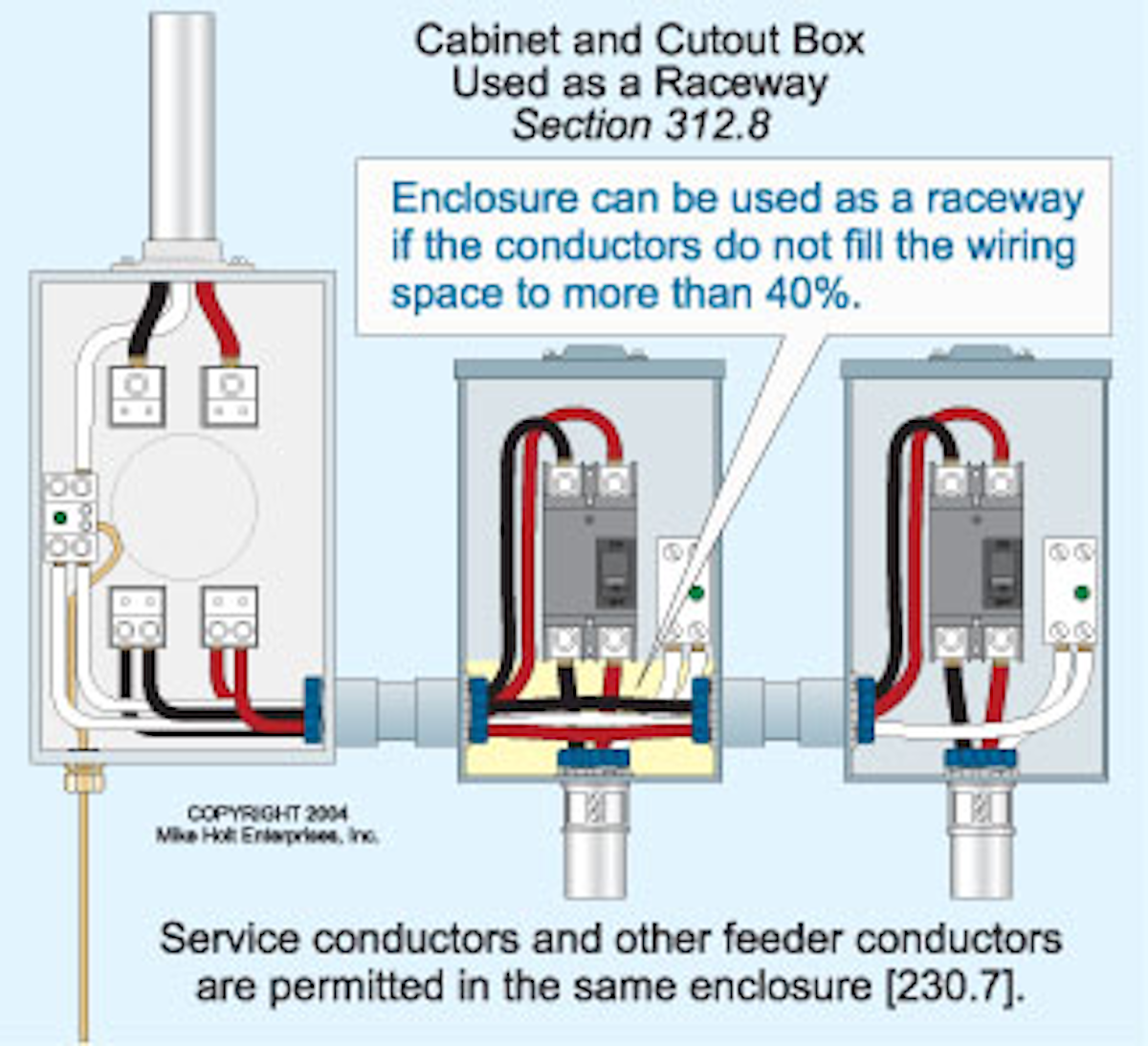 Cabinet and Cutout Box
Used as a Raceway
Section 312.8

Enclosure can be used as a raceway if the conductors do not fill the wiring space to more than 40%.

COPYRIGHT 2004
Mike Holt Enterprises, Inc.

Service conductors and other feeder conductors are permitted in the same enclosure [230.7].