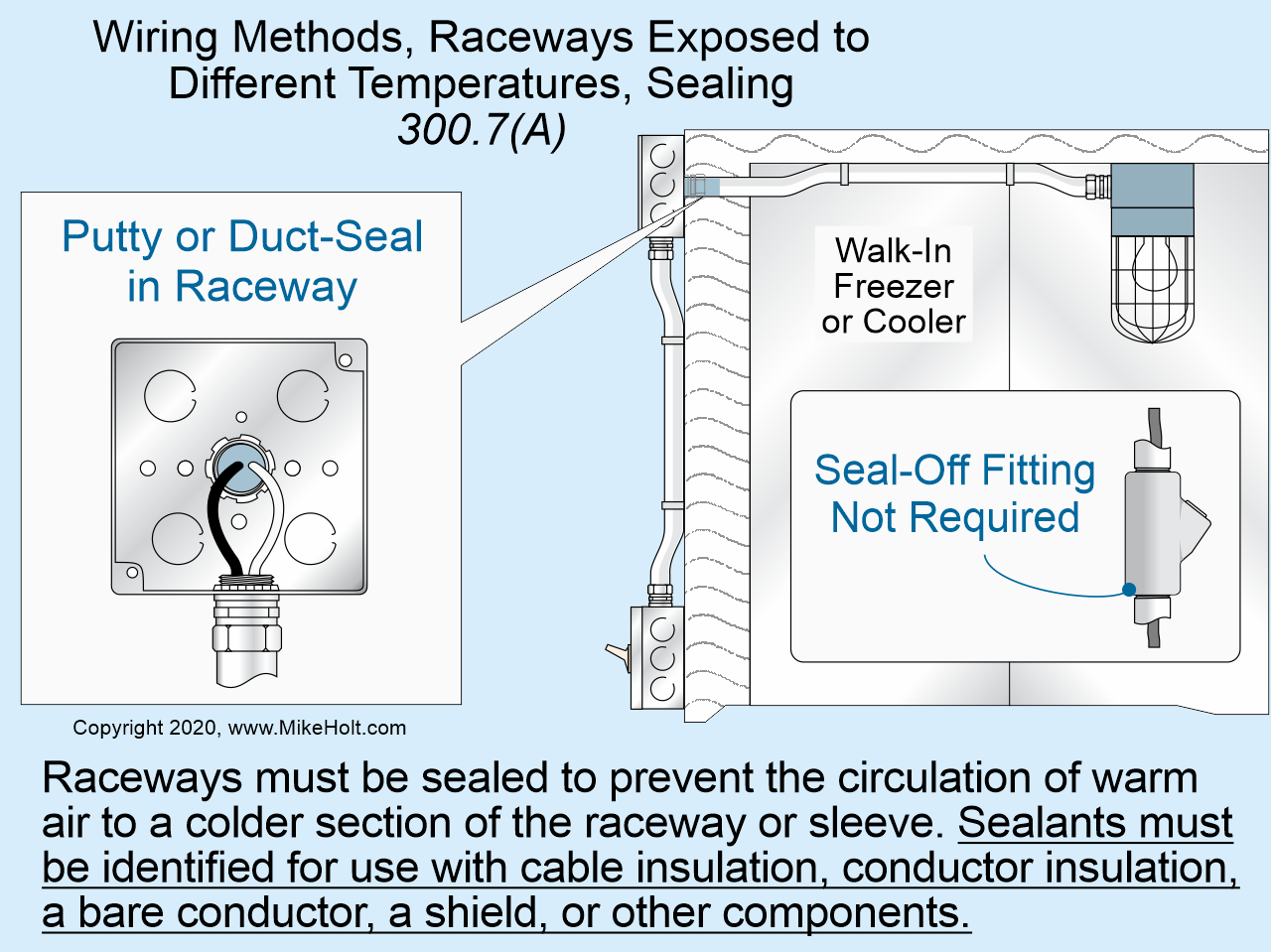 Wiring Methods, Raceways Exposed to Different Temperatures, Sealing
300.7(A)

Putty or Duct-Seal in Raceway

Walk-In Freezer or Cooler

Seal-Off Fitting Not Required

Copyright 2020, www.MikeHolt.com

Raceways must be sealed to prevent the circulation of warm air to a colder section of the raceway or sleeve. Sealants must be identified for use with cable insulation, conductor insulation, a bare conductor, a shield, or other components.