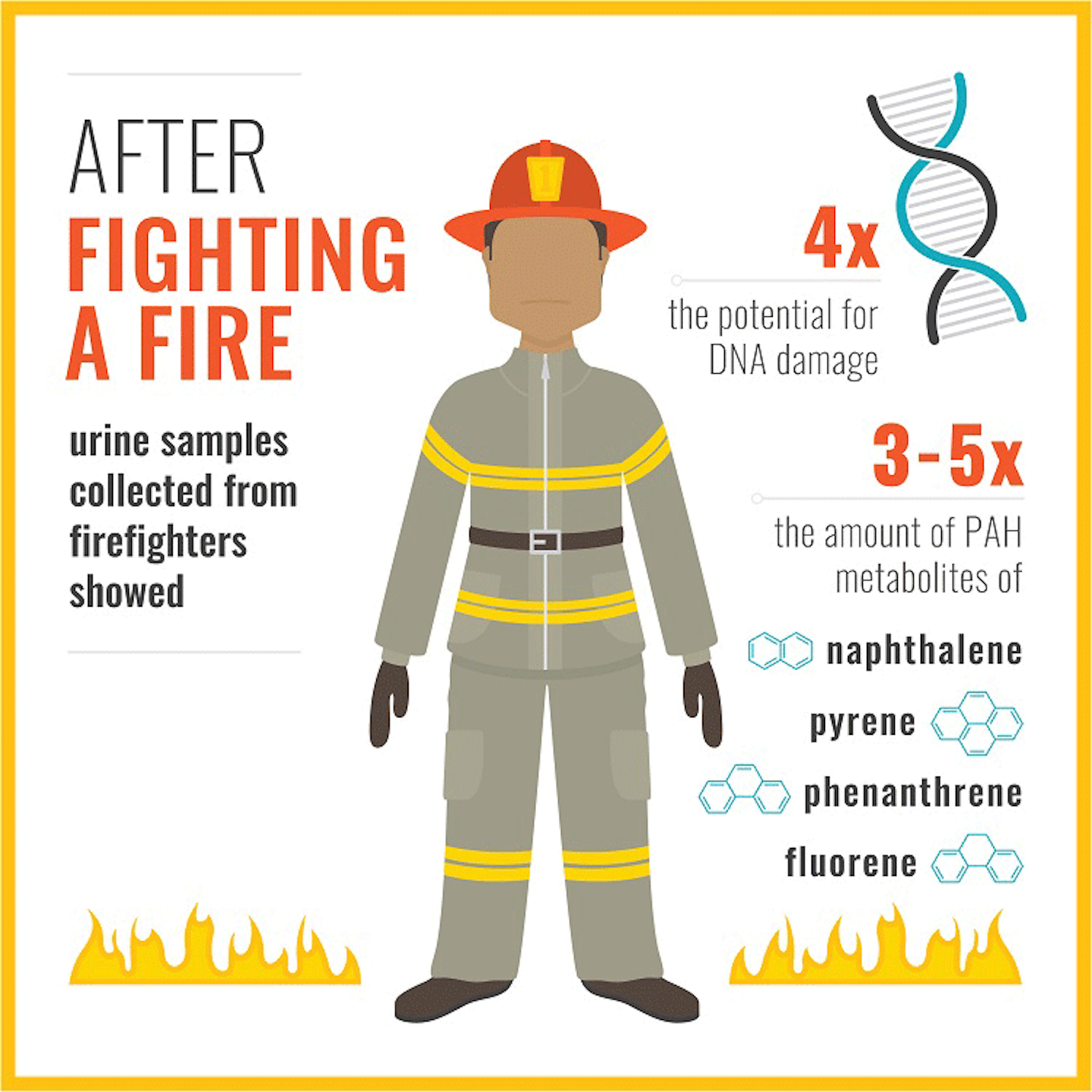 AFTER
FIGHTING A FIRE

urine samples collected from firefighters showed

1

4x

the potential for DNA damage

3-5x

the amount of PAH metabolites of

naphthalene

pyrene

phenanthrene

fluorene