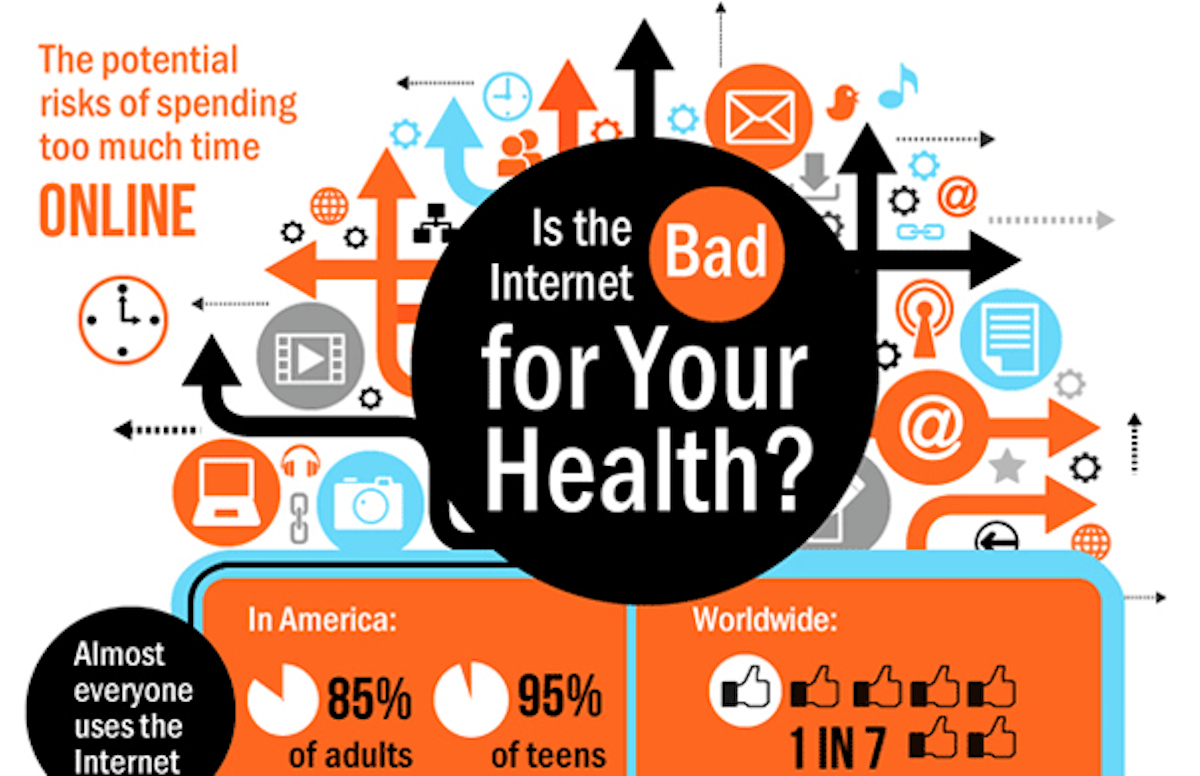 The potential risks of spending too much time

ONLINE

Is the Internet Bad for Your Health?

Almost everyone uses the Internet

In America:

85% of adults

95% of teens

Worldwide:

1 IN 7