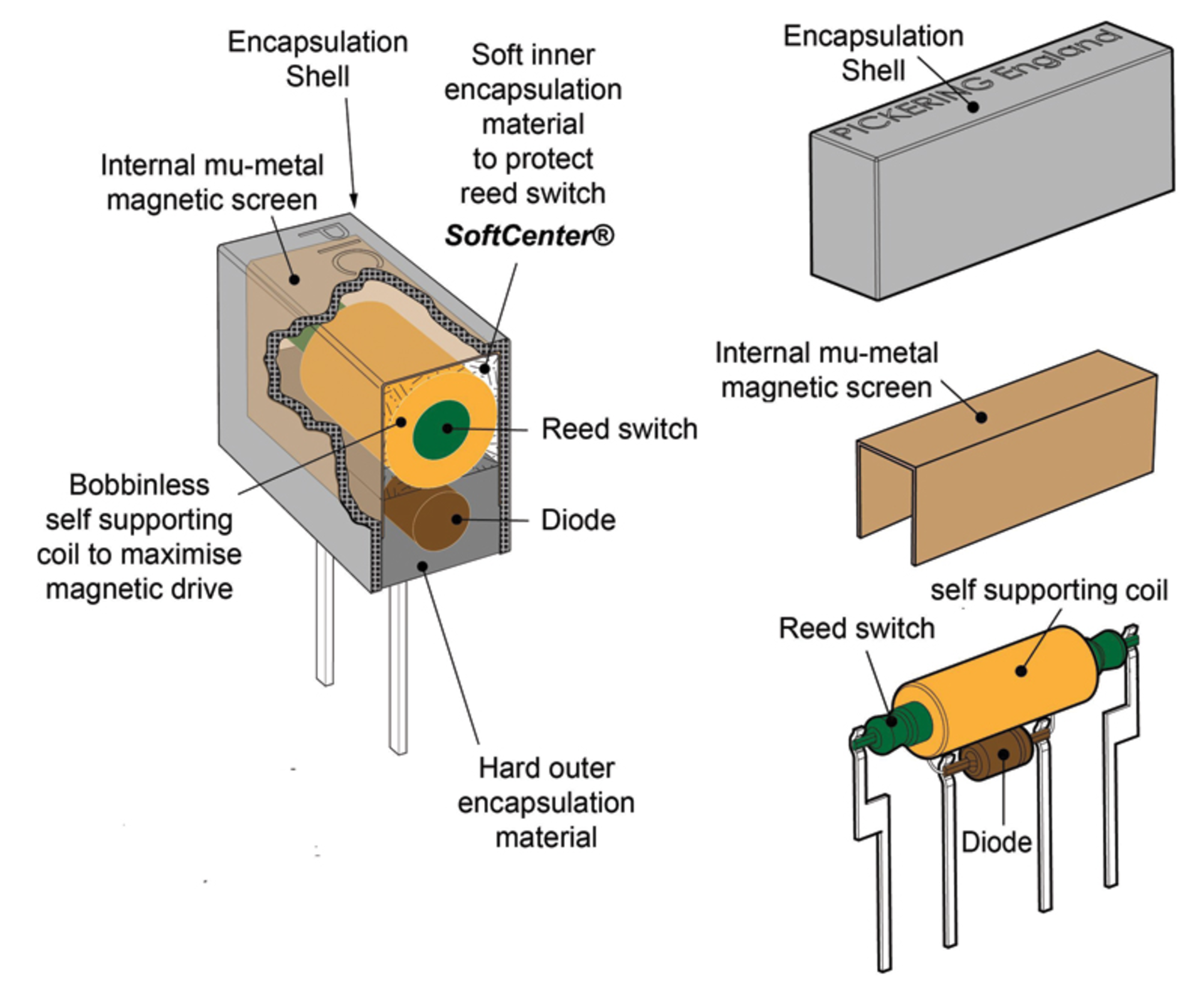 Encapsulation Shell

Soft inner encapsulation material to protect reed switch

SoftCenter®

Internal mu-metal magnetic screen

PIC

Reed switch

Bobbinless self supporting coil to maximise magnetic drive

Diode

Hard outer encapsulation material

Encapsulation Shell

PICKERING England

Internal mu-metal magnetic screen

self supporting coil

Reed switch

Diode