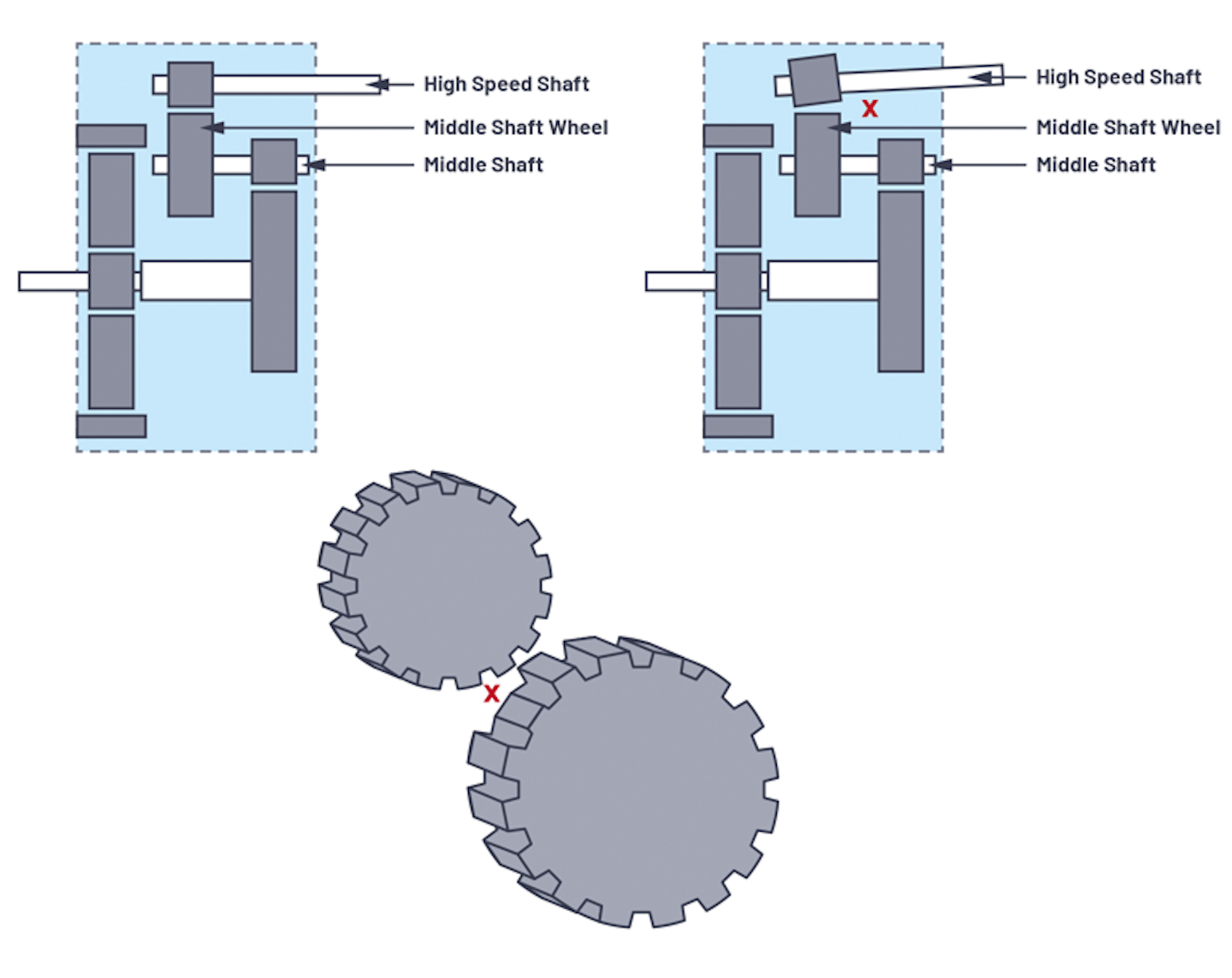 High Speed Shaft
Middle Shaft Wheel
Middle Shaft

High Speed Shaft
X
Middle Shaft Wheel
Middle Shaft

X