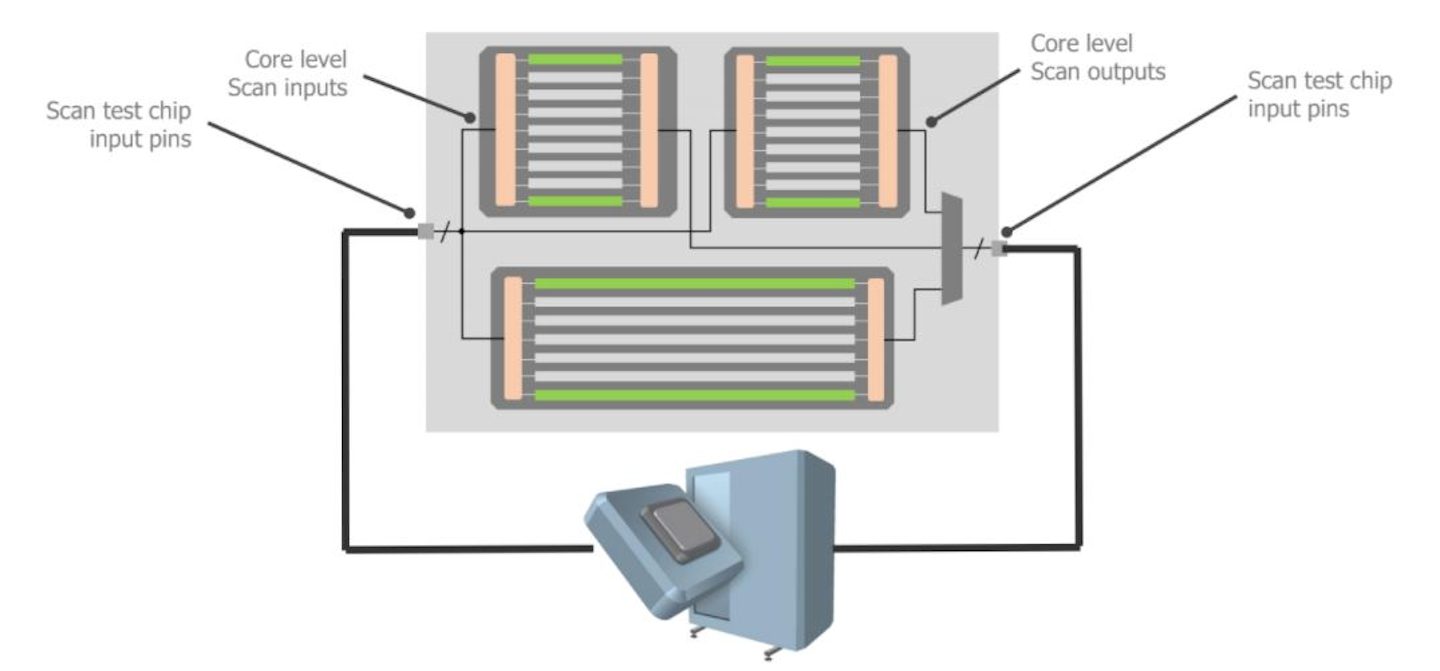 Scan test chip input pins

Core level Scan inputs

Core level Scan outputs

Scan test chip input pins