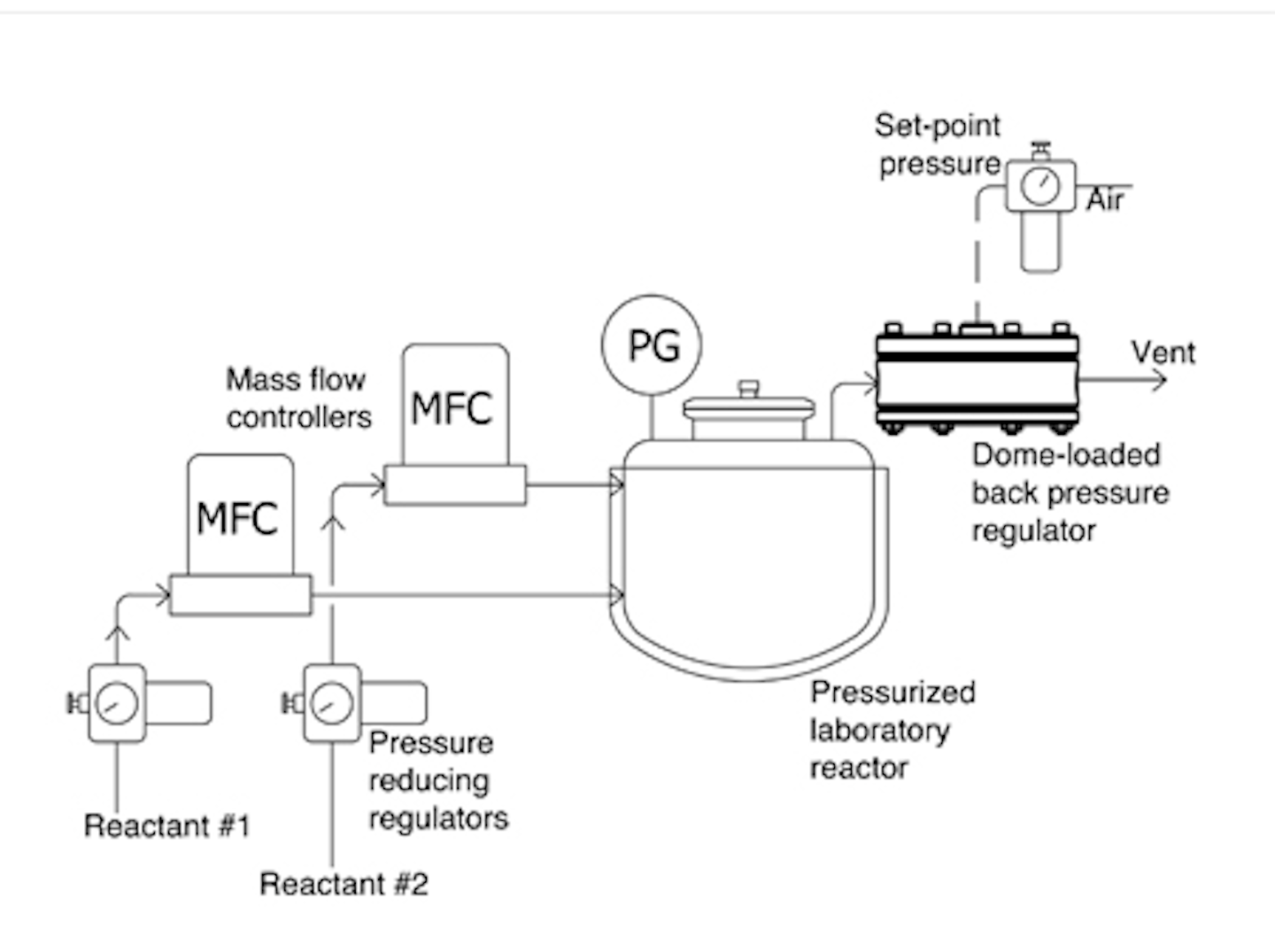 Set-point pressure

Air

PG

Vent

Mass flow controllers

MFC

MFC

Dome-loaded back pressure regulator

Pressurized laboratory reactor

Pressure reducing regulators

Reactant #1

Reactant #2