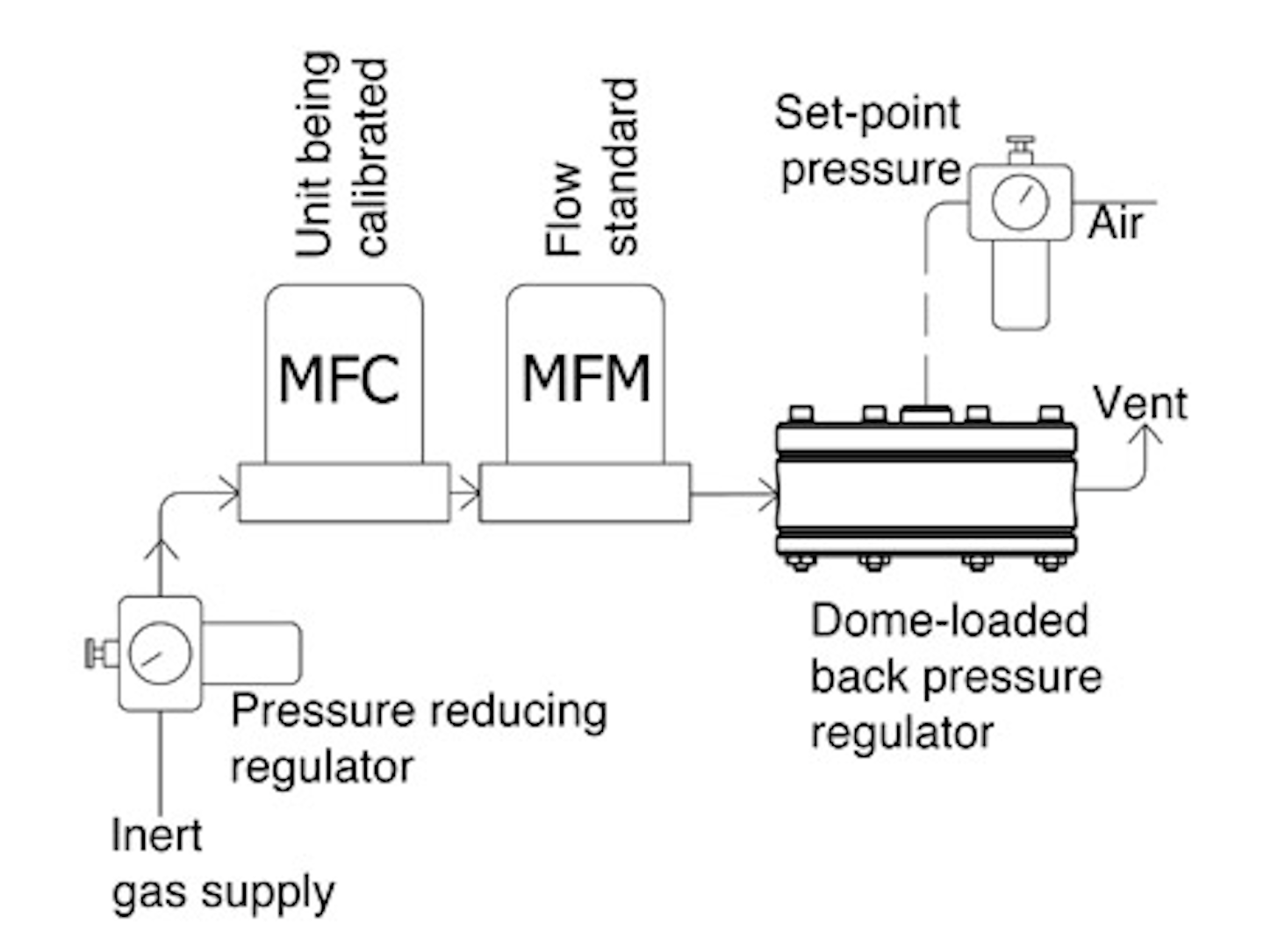 Unit being calibrated

Flow standard

Set-point pressure

Air

MFC

MFM

Vent

Dome-loaded back pressure regulator

Pressure reducing regulator

Inert gas supply