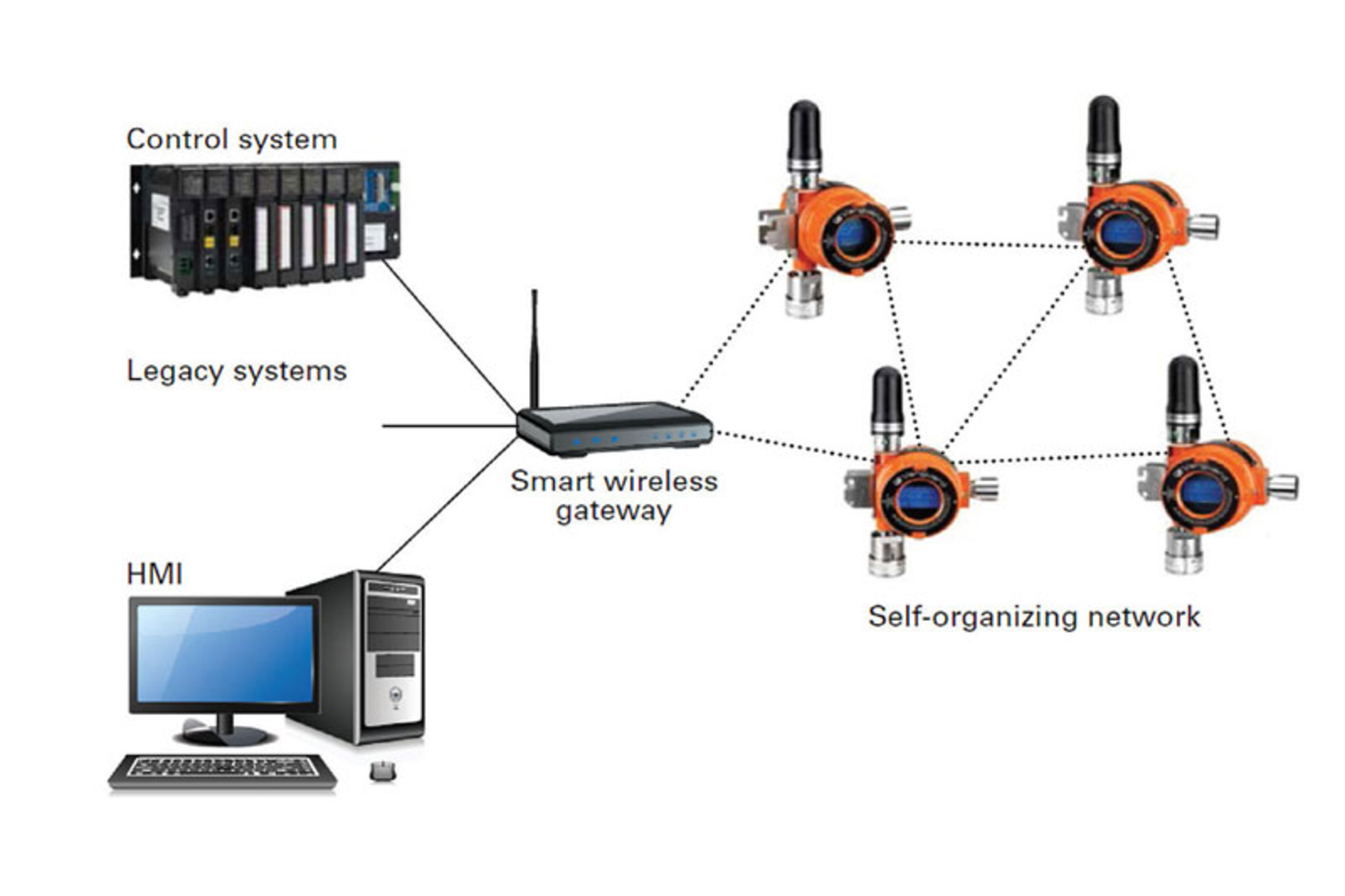 Control system

Legacy systems

Smart wireless gateway

HMI

Self-organizing network