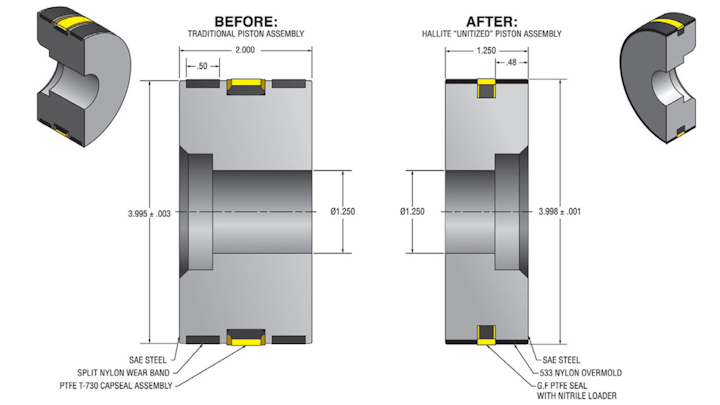 BEFORE:
TRADITIONAL PISTON ASSEMBLY

2.000

.50

3.995 ± .003

Ø1.250

SAE STEEL
SPLIT NYLON WEAR BAND
PTFE T-730 CAPSEAL ASSEMBLY

AFTER:
HALLITE "UNITIZED" PISTON ASSEMBLY

1.250

.48

Ø1.250

3.998 ± .001

SAE STEEL
533 NYLON OVERMOLD
G.F PTFE SEAL WITH NITRILE LOADER