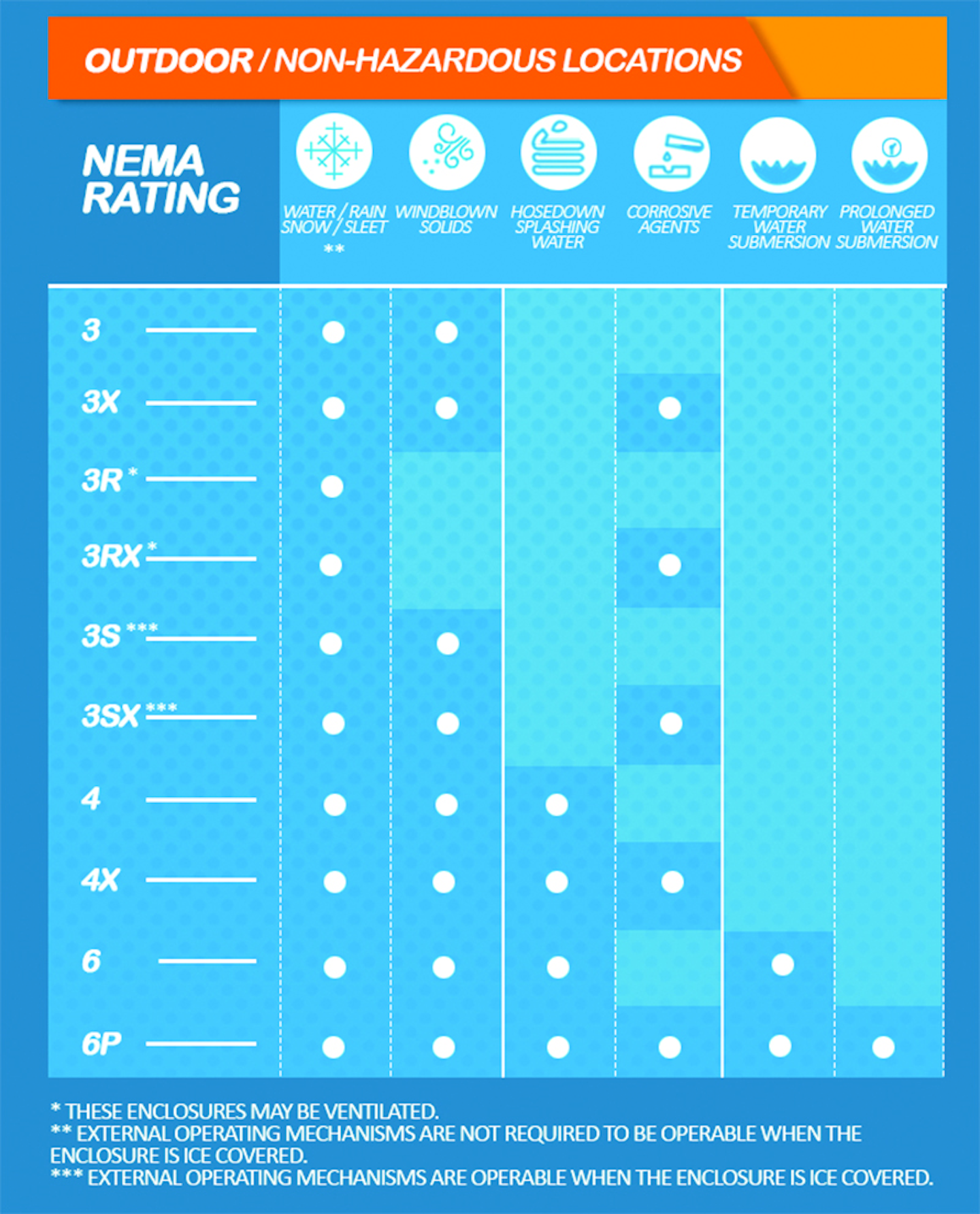 OUTDOOR / NON-HAZARDOUS LOCATIONS

| NEMA RATING | WATER / RAIN SNOW / SLEET ** | WINDBLOWN SOLIDS | HOSEDOWN SPLASHING WATER | CORROSIVE AGENTS | TEMPORARY WATER SUBMERSION | PROLONGED WATER SUBMERSION |
|---|---|---|---|---|---|---|
| 3 | ● | ● | | | | |
| 3X | ● | ● | | ● | | |
| 3R * | ● | | | | | |
| 3RX * | ● | | | ● | | |
| 3S *** | ● | ● | | | | |
| 3SX *** | ● | ● | | ● | | |
| 4 | ● | ● | ● | | | |
| 4X | ● | ● | ● | ● | | |
| 6 | ● | ● | ● | | ● | |
| 6P | ● | ● | ● | ● | ● | ● |

* THESE ENCLOSURES MAY BE VENTILATED.
** EXTERNAL OPERATING MECHANISMS ARE NOT REQUIRED TO BE OPERABLE WHEN THE ENCLOSURE IS ICE COVERED.
*** EXTERNAL OPERATING MECHANISMS ARE OPERABLE WHEN THE ENCLOSURE IS ICE COVERED.