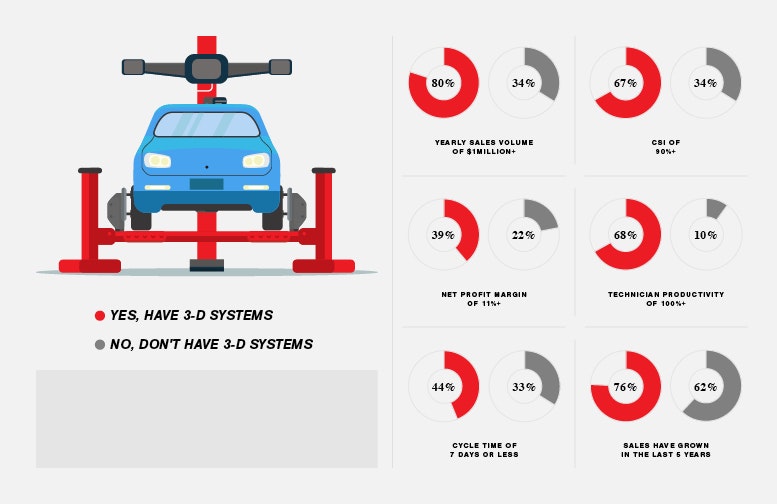 YES, HAVE 3-D SYSTEMS

NO, DON'T HAVE 3-D SYSTEMS

80%
34%
YEARLY SALES VOLUME OF $1MILLION+

67%
34%
CSI OF 90%+

39%
22%
NET PROFIT MARGIN OF 11%+

68%
10%
TECHNICIAN PRODUCTIVITY OF 100%+

44%
33%
CYCLE TIME OF 7 DAYS OR LESS

76%
62%
SALES HAVE GROWN IN THE LAST 5 YEARS