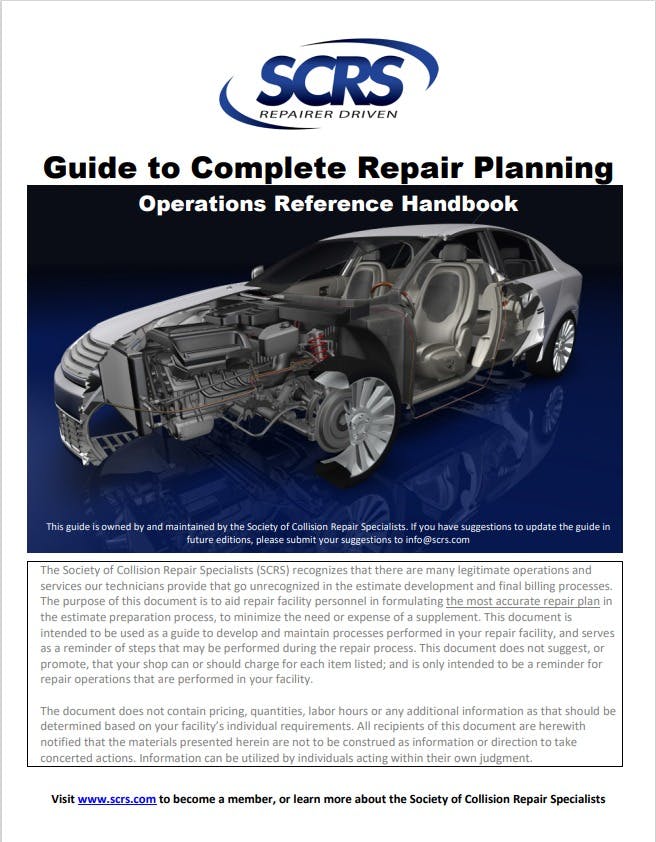 SCRS
REPAIRER DRIVEN

Guide to Complete Repair Planning

Operations Reference Handbook

This guide is owned by and maintained by the Society of Collision Repair Specialists. If you have suggestions to update the guide in future editions, please submit your suggestions to info@scrs.com

The Society of Collision Repair Specialists (SCRS) recognizes that there are many legitimate operations and services our technicians provide that go unrecognized in the estimate development and final billing processes. The purpose of this document is to aid repair facility personnel in formulating the most accurate repair plan in the estimate preparation process, to minimize the need or expense of a supplement. This document is intended to be used as a guide to develop and maintain processes performed in your repair facility, and serves as a reminder of steps that may be performed during the repair process. This document does not suggest, or promote, that your shop can or should charge for each item listed; and is only intended to be a reminder for repair operations that are performed in your facility.

The document does not contain pricing, quantities, labor hours or any additional information as that should be determined based on your facility's individual requirements. All recipients of this document are herewith notified that the materials presented herein are not to be construed as information or direction to take concerted actions. Information can be utilized by individuals acting within their own judgment.

Visit www.scrs.com to become a member, or learn more about the Society of Collision Repair Specialists