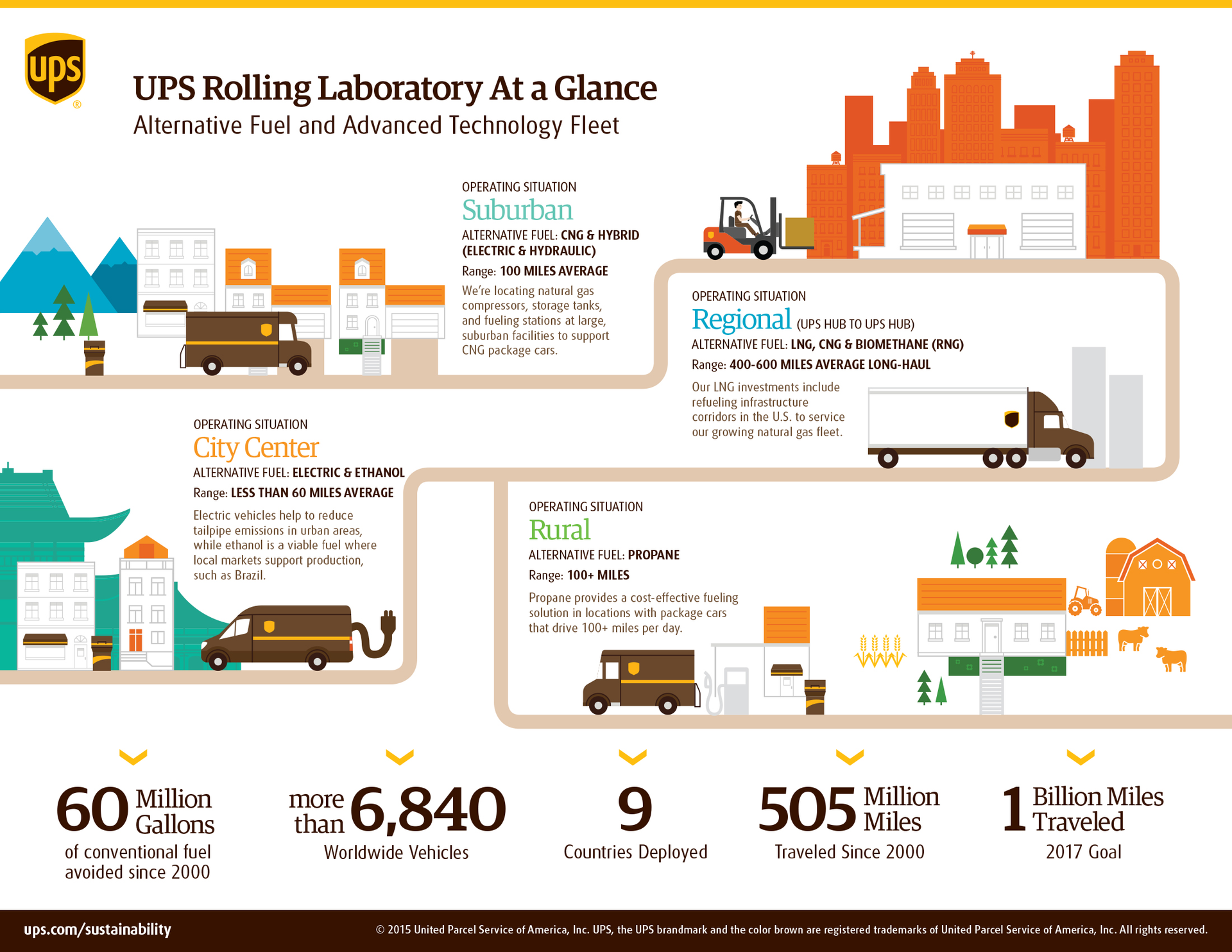 ups®

UPS Rolling Laboratory At a Glance

Alternative Fuel and Advanced Technology Fleet

OPERATING SITUATION
Suburban
ALTERNATIVE FUEL: CNG & HYBRID (ELECTRIC & HYDRAULIC)
Range: 100 MILES AVERAGE
We're locating natural gas compressors, storage tanks, and fueling stations at large, suburban facilities to support CNG package cars.

OPERATING SITUATION
Regional (UPS HUB TO UPS HUB)
ALTERNATIVE FUEL: LNG, CNG & BIOMETHANE (RNG)
Range: 400-600 MILES AVERAGE LONG-HAUL
Our LNG investments include refueling infrastructure corridors in the U.S. to service our growing natural gas fleet.

OPERATING SITUATION
City Center
ALTERNATIVE FUEL: ELECTRIC & ETHANOL
Range: LESS THAN 60 MILES AVERAGE
Electric vehicles help to reduce tailpipe emissions in urban areas, while ethanol is a viable fuel where local markets support production, such as Brazil.

OPERATING SITUATION
Rural
ALTERNATIVE FUEL: PROPANE
Range: 100+ MILES
Propane provides a cost-effective fueling solution in locations with package cars that drive 100+ miles per day.

60 Million Gallons
of conventional fuel avoided since 2000

more than 6,840
Worldwide Vehicles

9
Countries Deployed

505 Million Miles
Traveled Since 2000

1 Billion Miles Traveled
2017 Goal

ups.com/sustainability

© 2015 United Parcel Service of America, Inc. UPS, the UPS brandmark and the color brown are registered trademarks of United Parcel Service of America, Inc. All rights reserved.