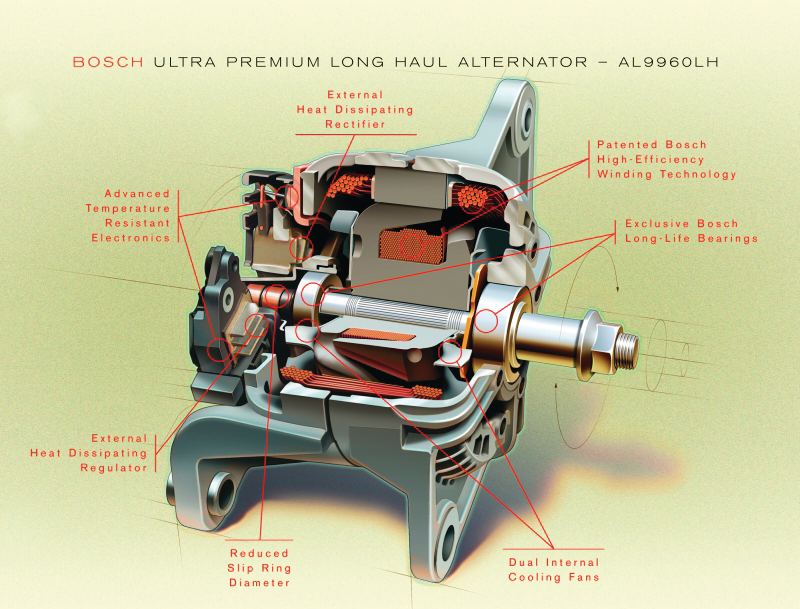 BOSCH ULTRA PREMIUM LONG HAUL ALTERNATOR – AL9960LH

External Heat Dissipating Rectifier

Patented Bosch High-Efficiency Winding Technology

Advanced Temperature Resistant Electronics

Exclusive Bosch Long-Life Bearings

External Heat Dissipating Regulator

Reduced Slip Ring Diameter

Dual Internal Cooling Fans