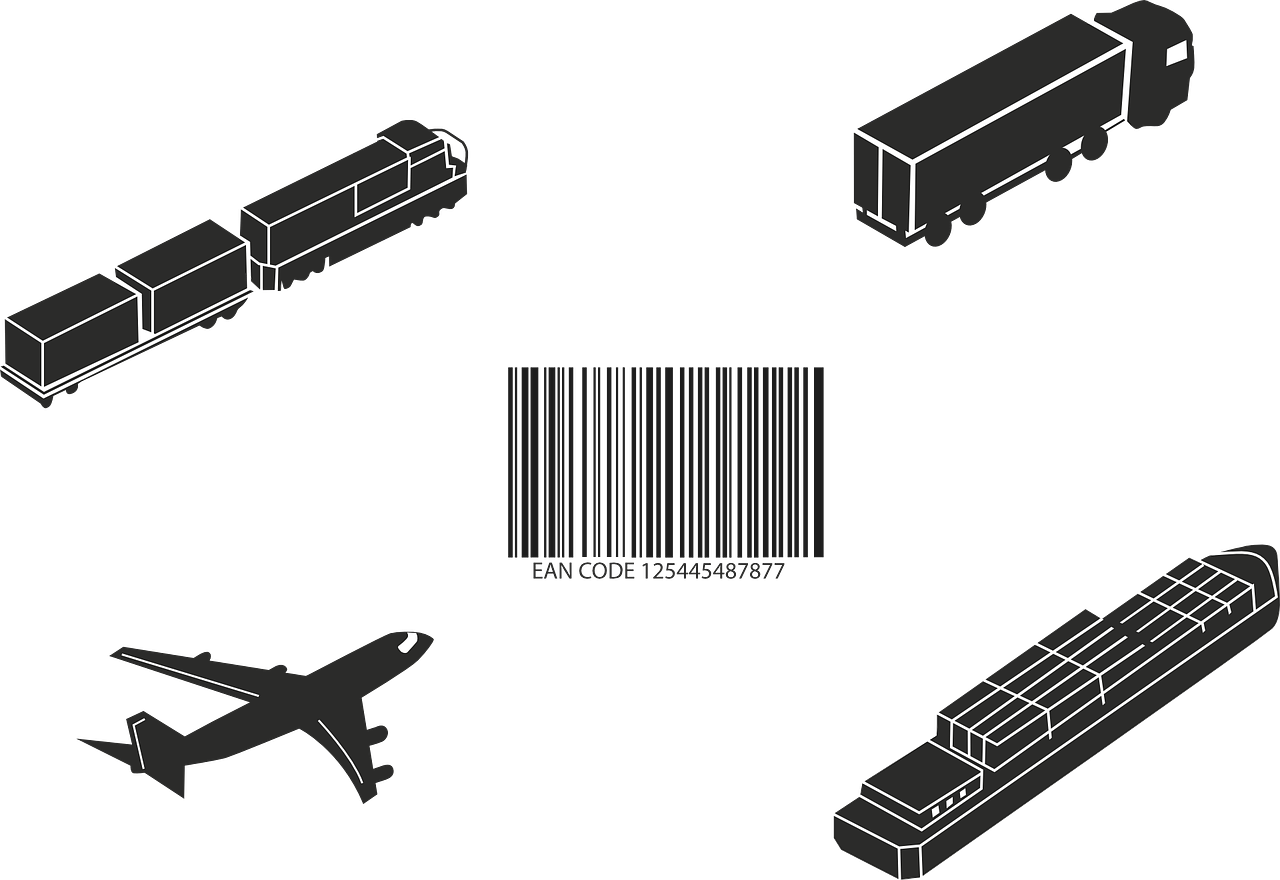 EAN CODE 125445487877