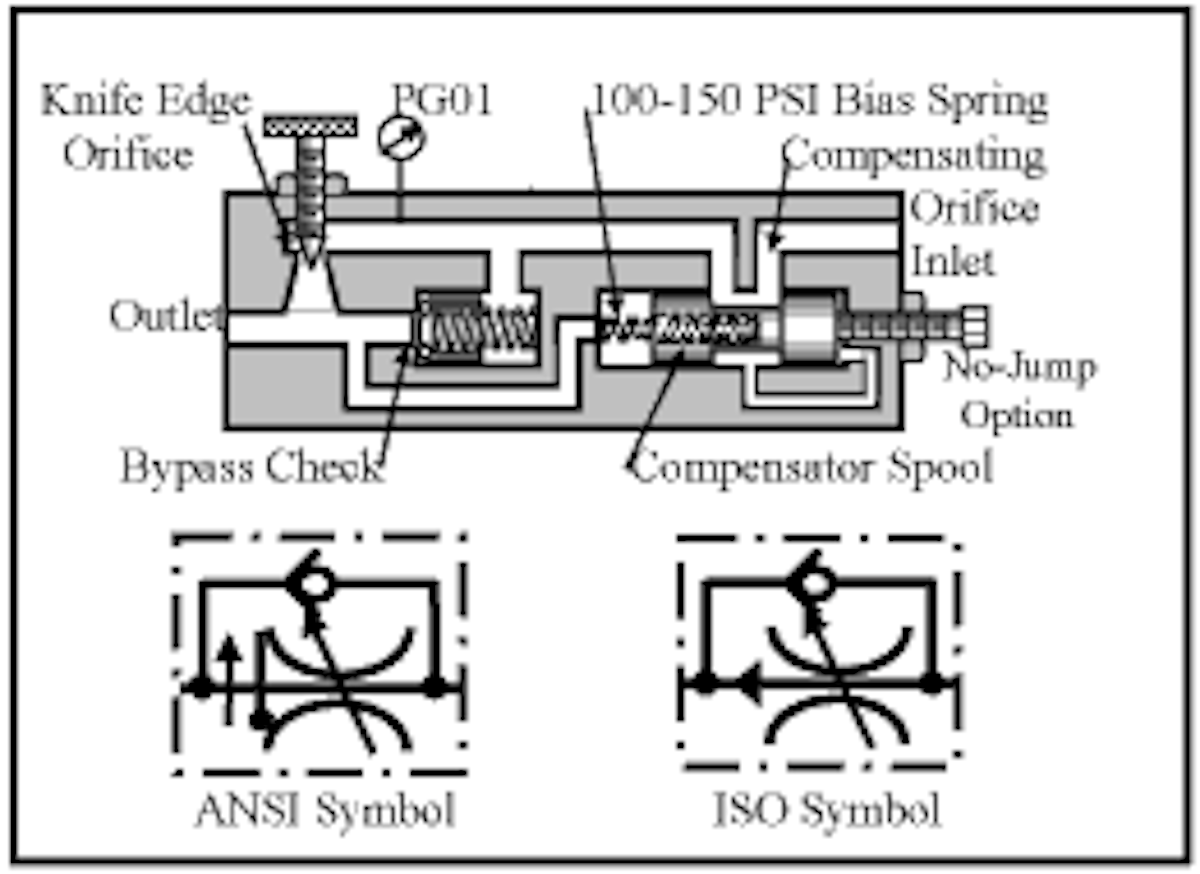 Knife Edge Orifice
PG01
100-150 PSI Bias Spring
Compensating Orifice
Inlet
Outlet
No-Jump Option
Bypass Check
Compensator Spool
ANSI Symbol
ISO Symbol