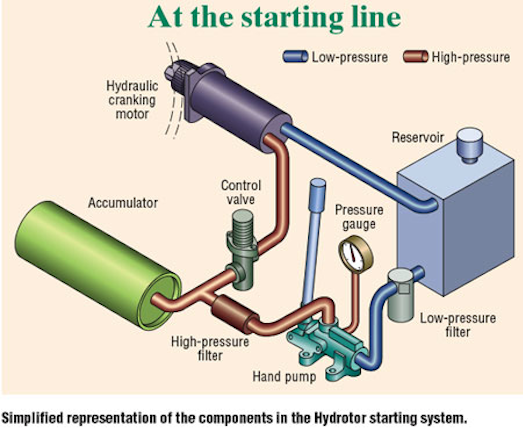 At the starting line

Low-pressure
High-pressure

Hydraulic cranking motor

Reservoir

Control valve

Accumulator

Pressure gauge

Low-pressure filter

High-pressure filter

Hand pump

Simplified representation of the components in the Hydrotor starting system.