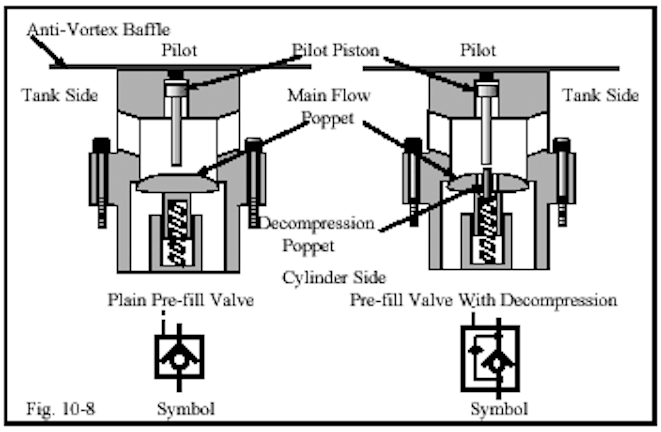 Anti-Vortex Baffle

Pilot

Pilot Piston

Pilot

Tank Side

Main Flow Poppet

Tank Side

Decompression Poppet

Cylinder Side

Plain Pre-fill Valve

Pre-fill Valve With Decompression

Fig. 10-8

Symbol

Symbol