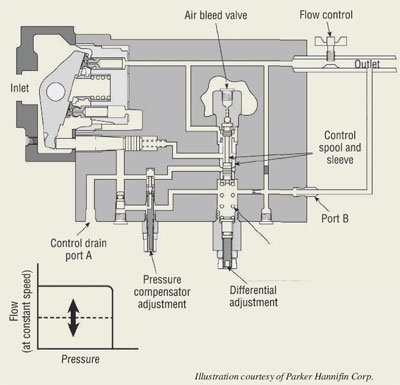 Air bleed valve

Flow control

Outlet

Inlet

Control spool and sleeve

Port B

Control drain port A

Pressure compensator adjustment

Differential adjustment

Flow (at constant speed)

Pressure

Illustration courtesy of Parker Hannifin Corp.