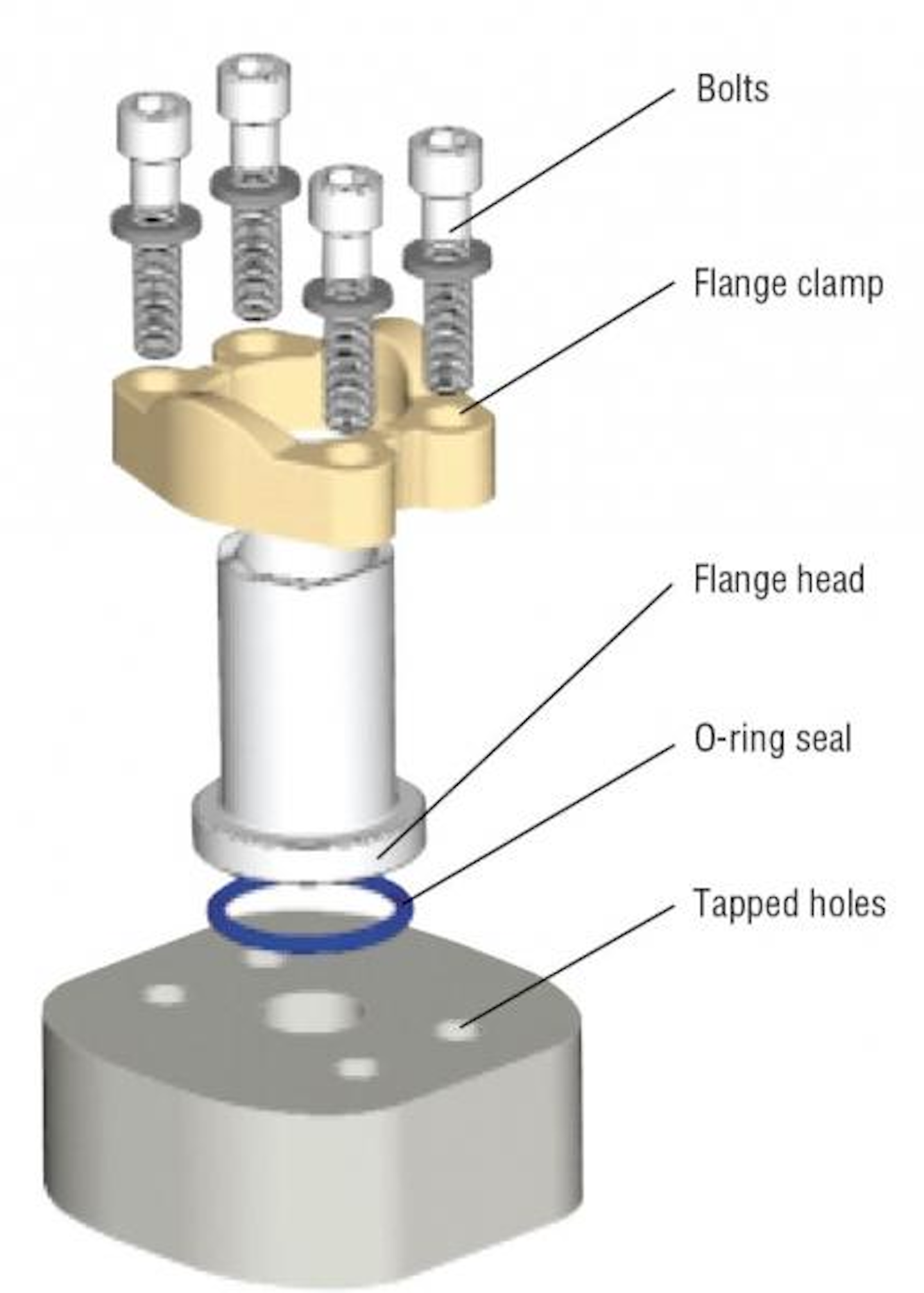 Bolts

Flange clamp

Flange head

O-ring seal

Tapped holes