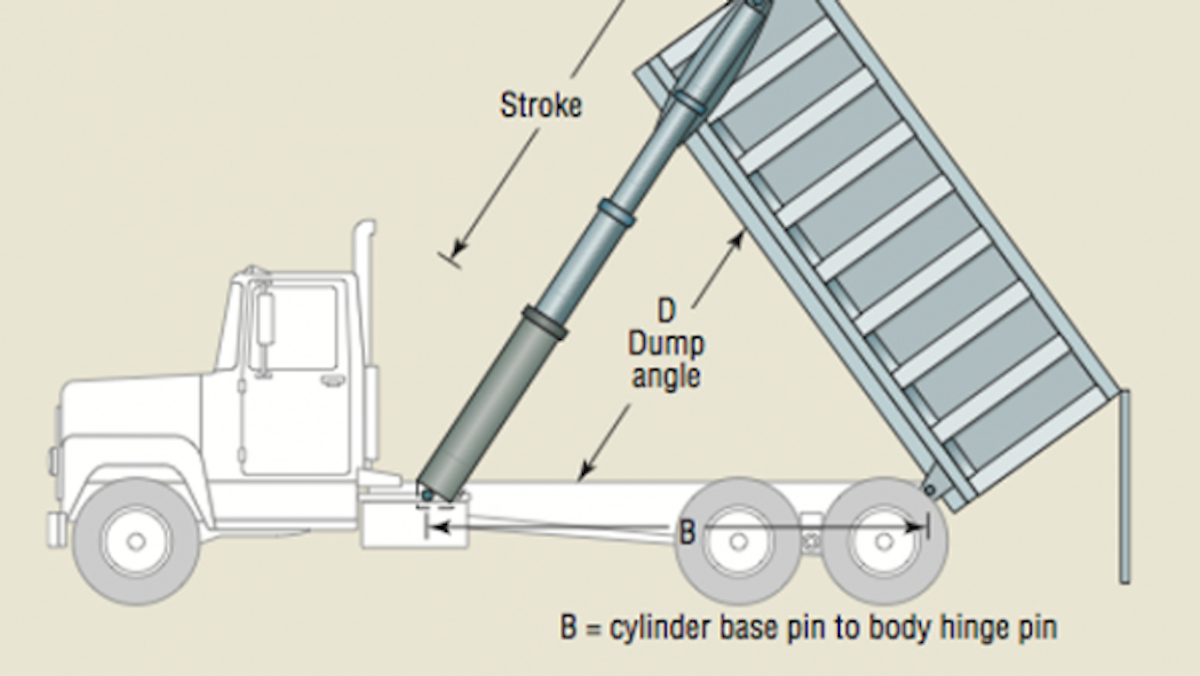 Stroke

D
Dump
angle

B

B = cylinder base pin to body hinge pin