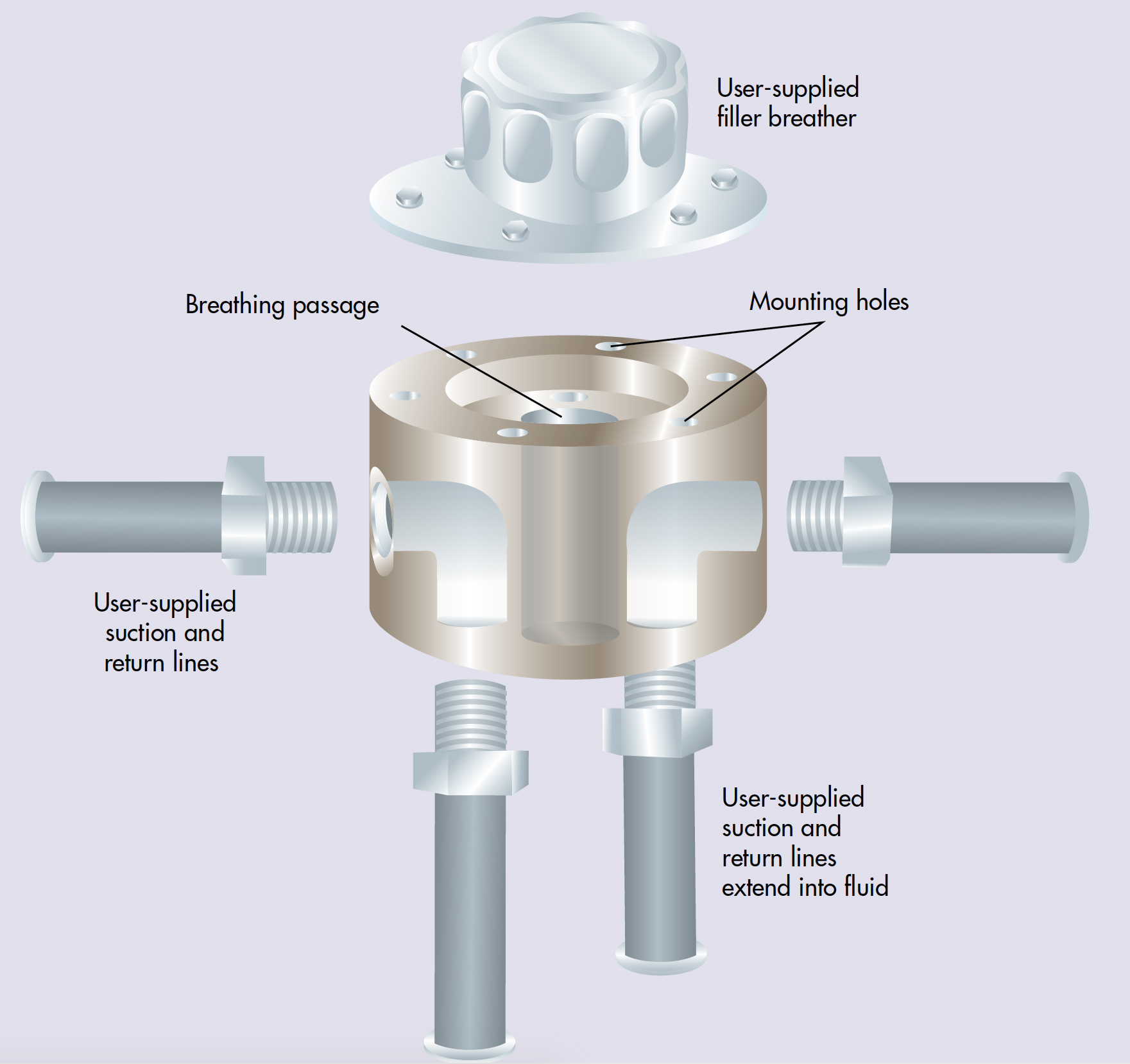 User-supplied filler breather

Breathing passage

Mounting holes

User-supplied suction and return lines

User-supplied suction and return lines extend into fluid