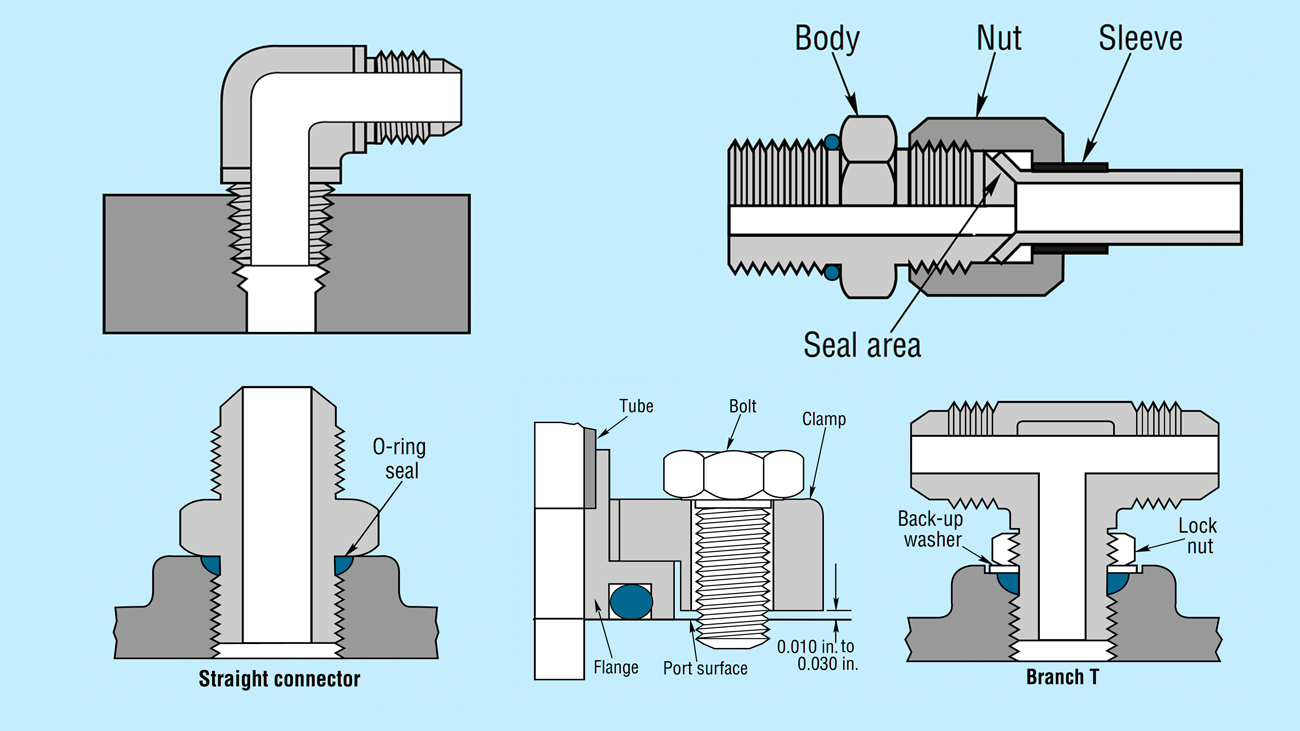 Body
Nut
Sleeve
Seal area
O-ring seal
Straight connector
Tube
Bolt
Clamp
Flange
Port surface
0.010 in. to 0.030 in.
Back-up washer
Lock nut
Branch T