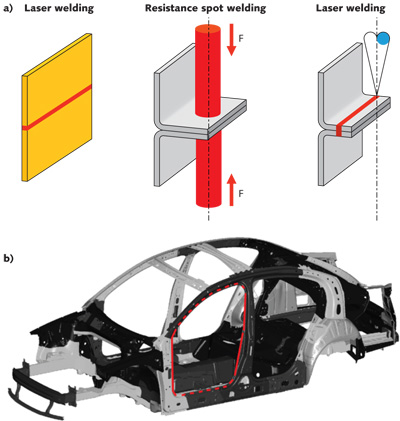 a) Laser welding

Resistance spot welding

F

F

Laser welding

b)